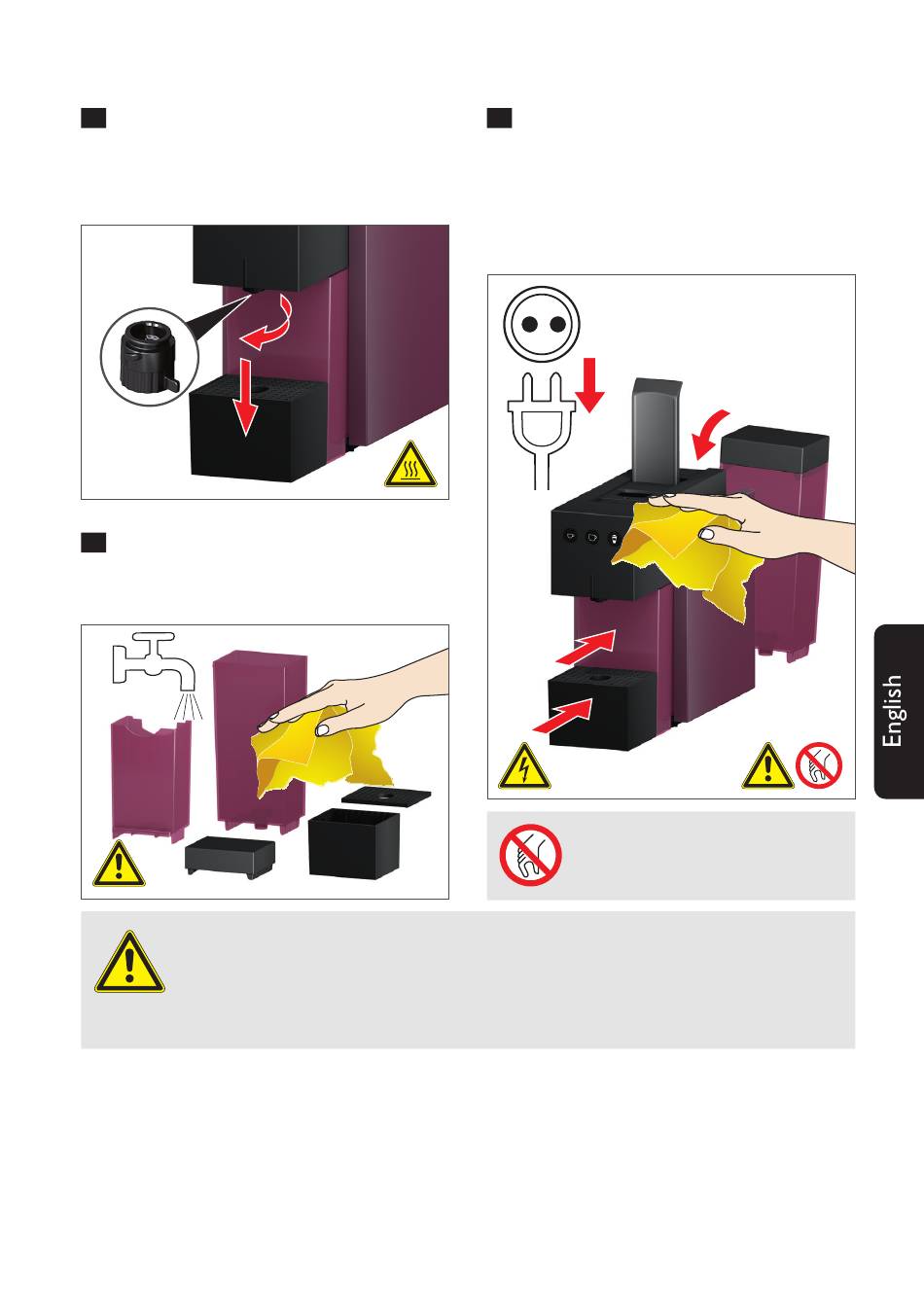 English