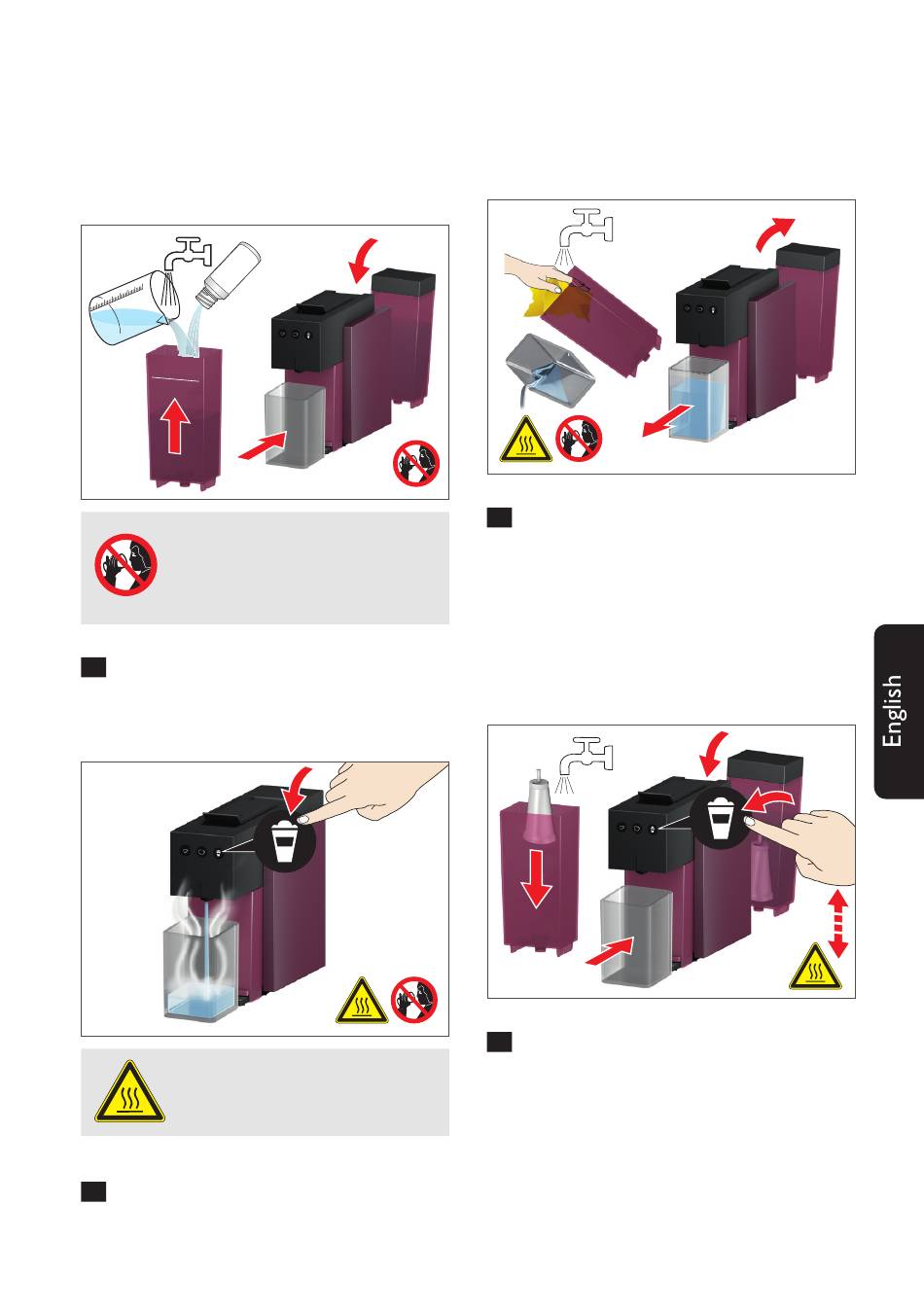 English