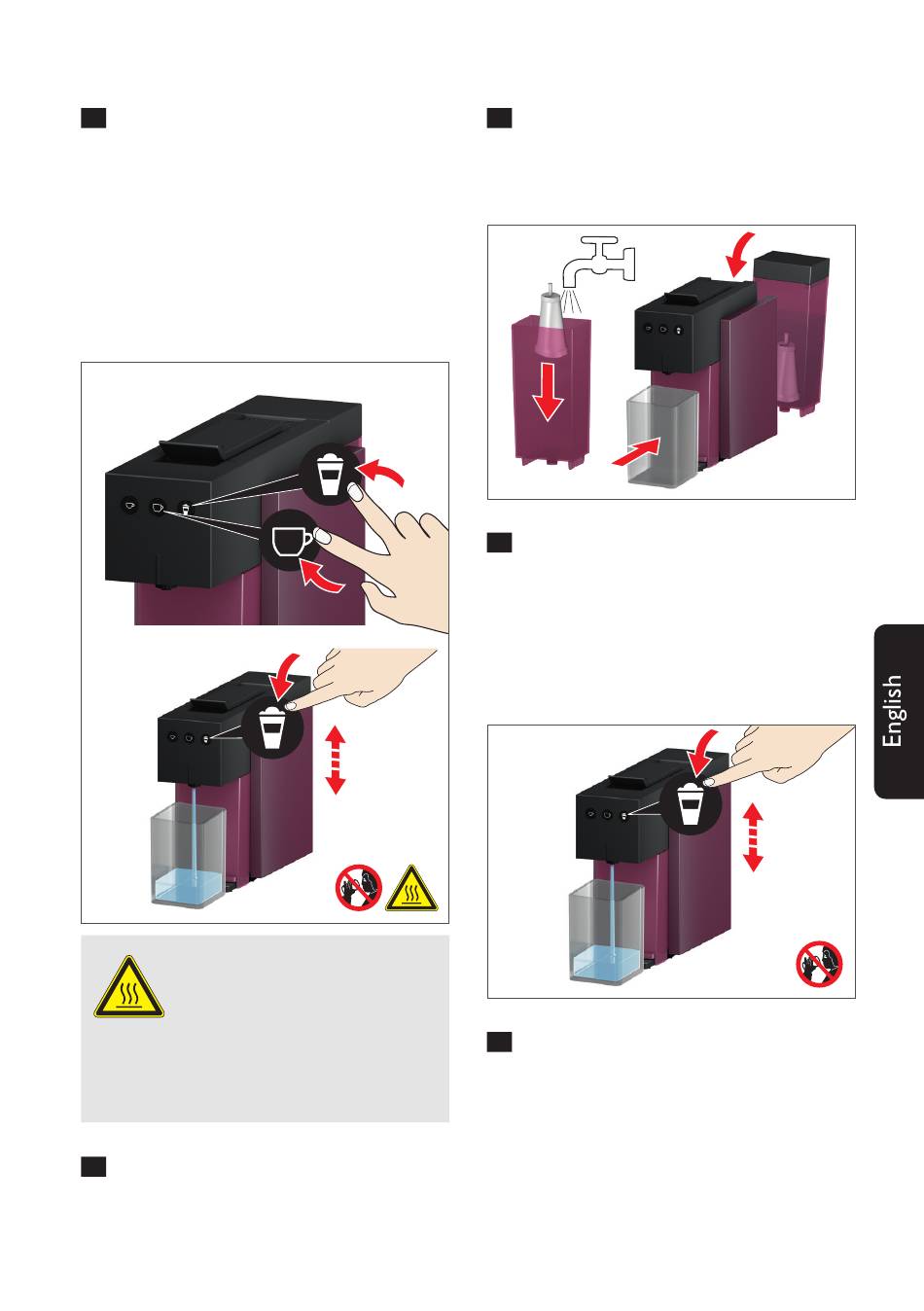 English