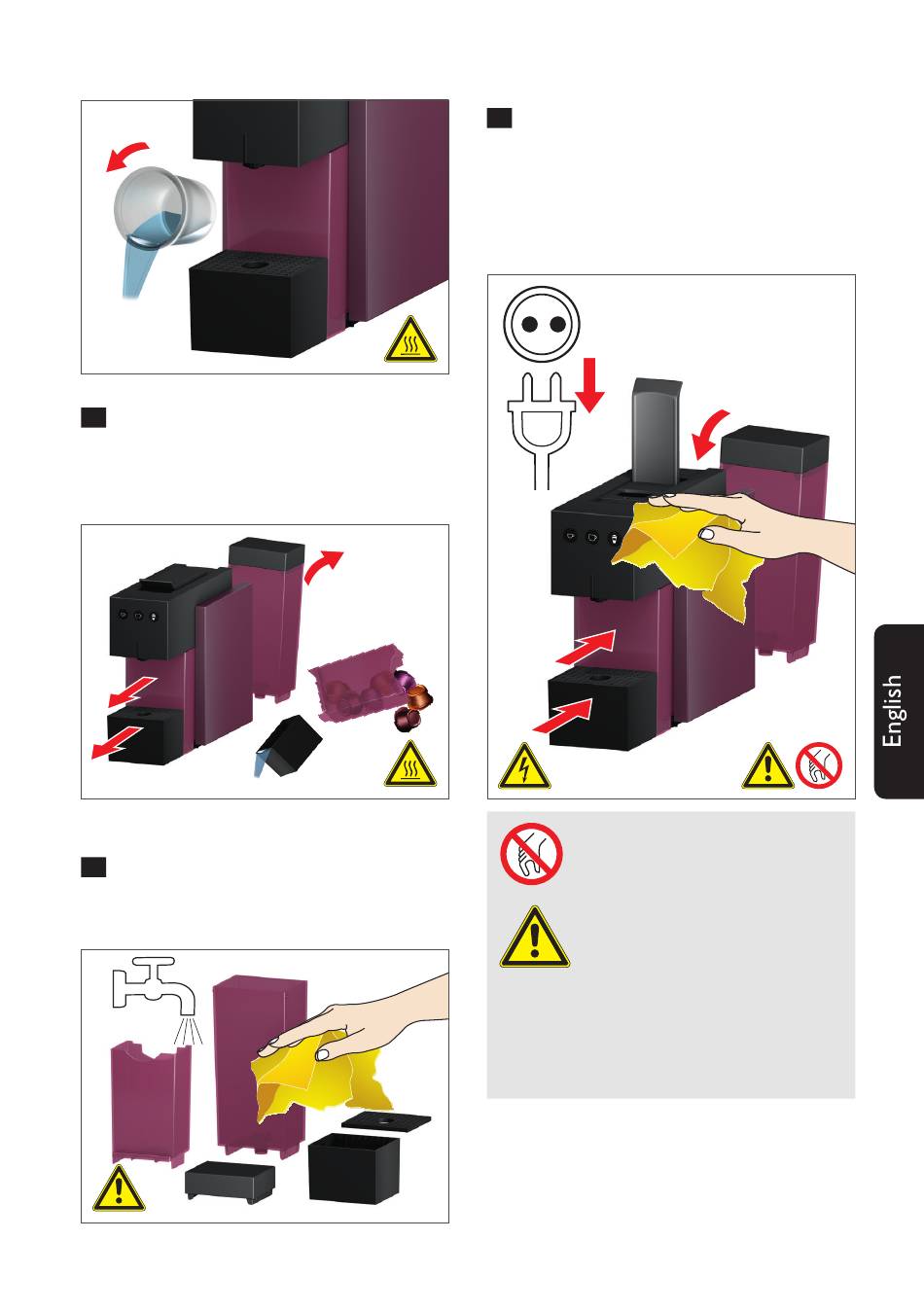 English