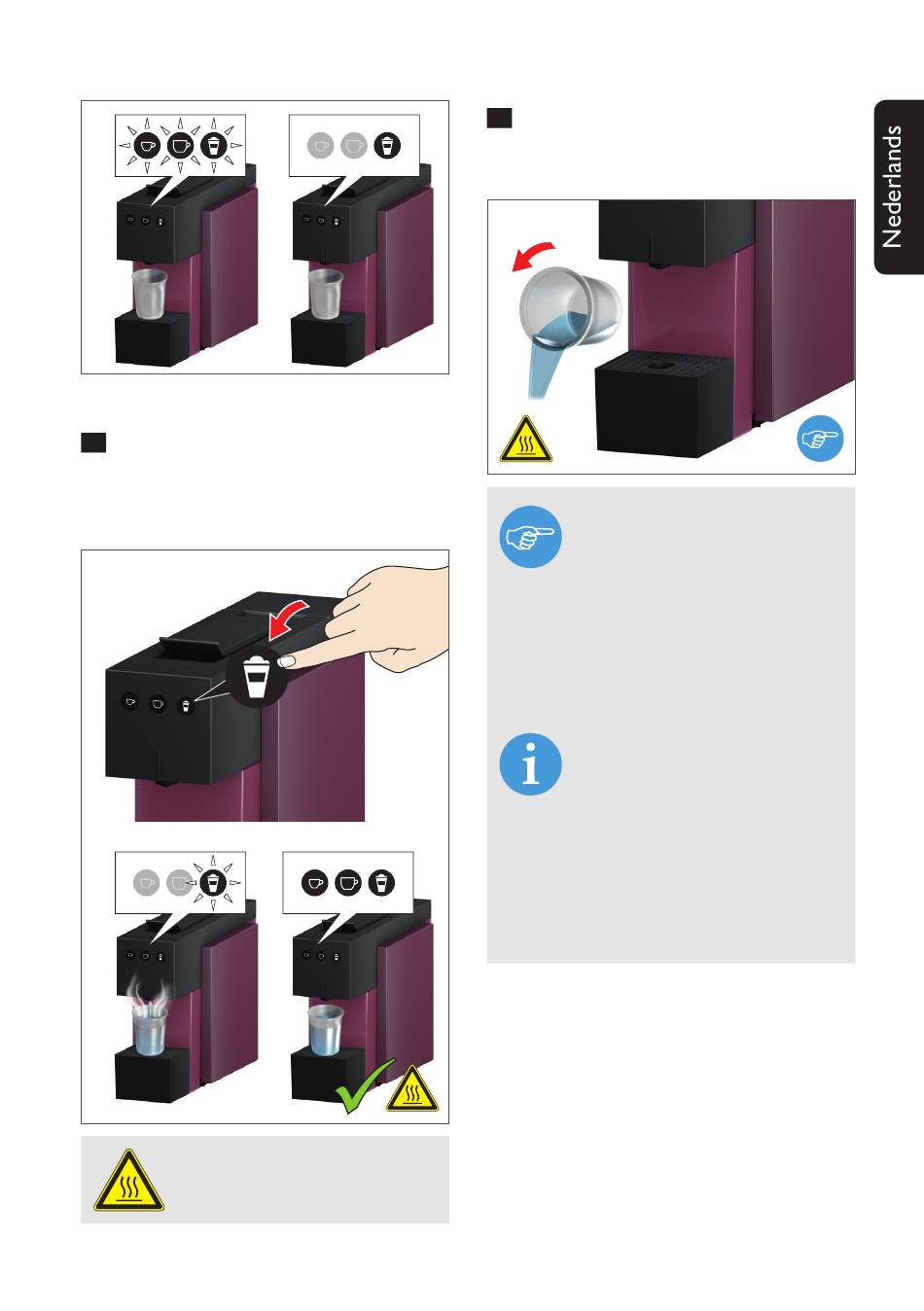 Nederlands