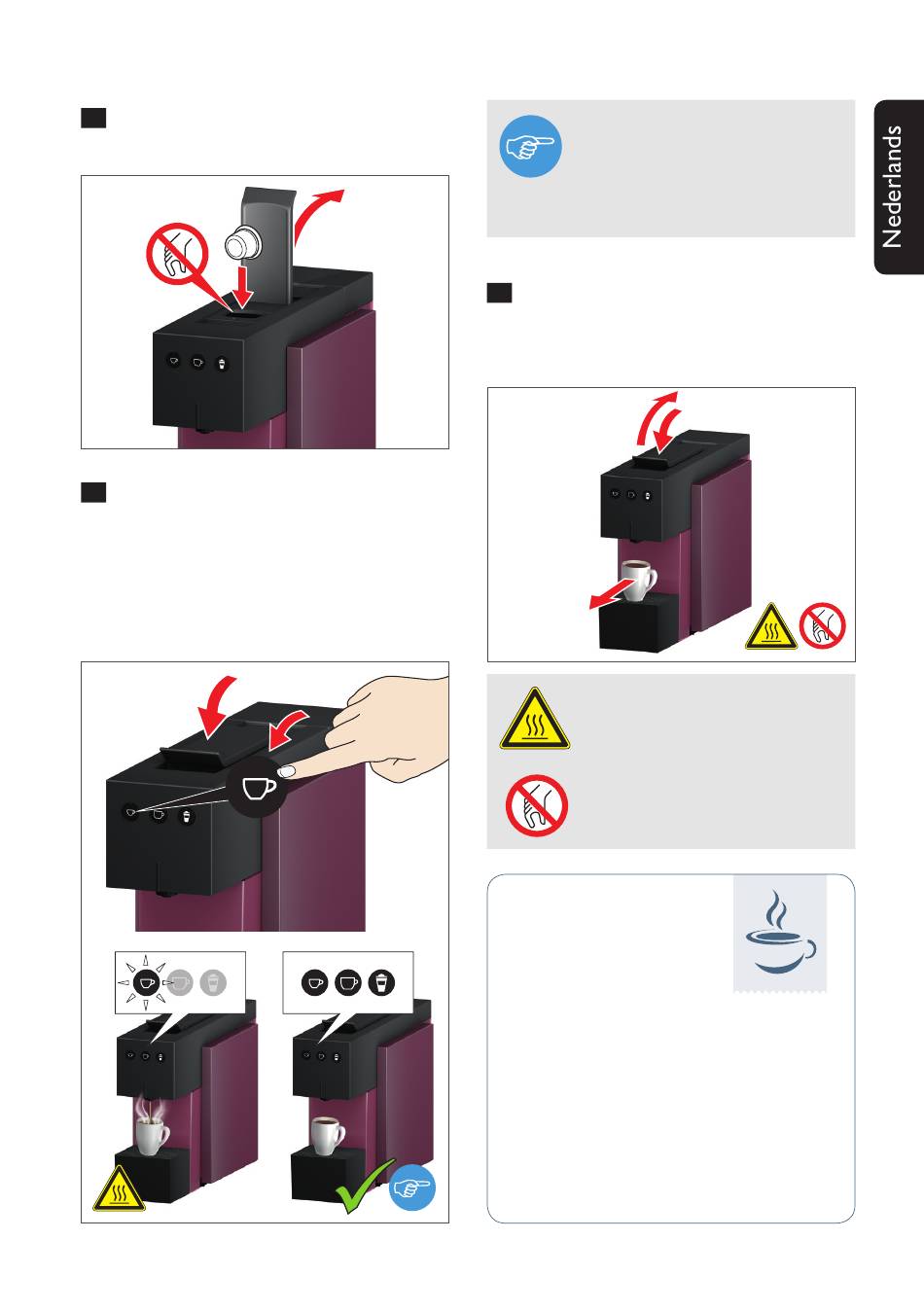 Nederlands