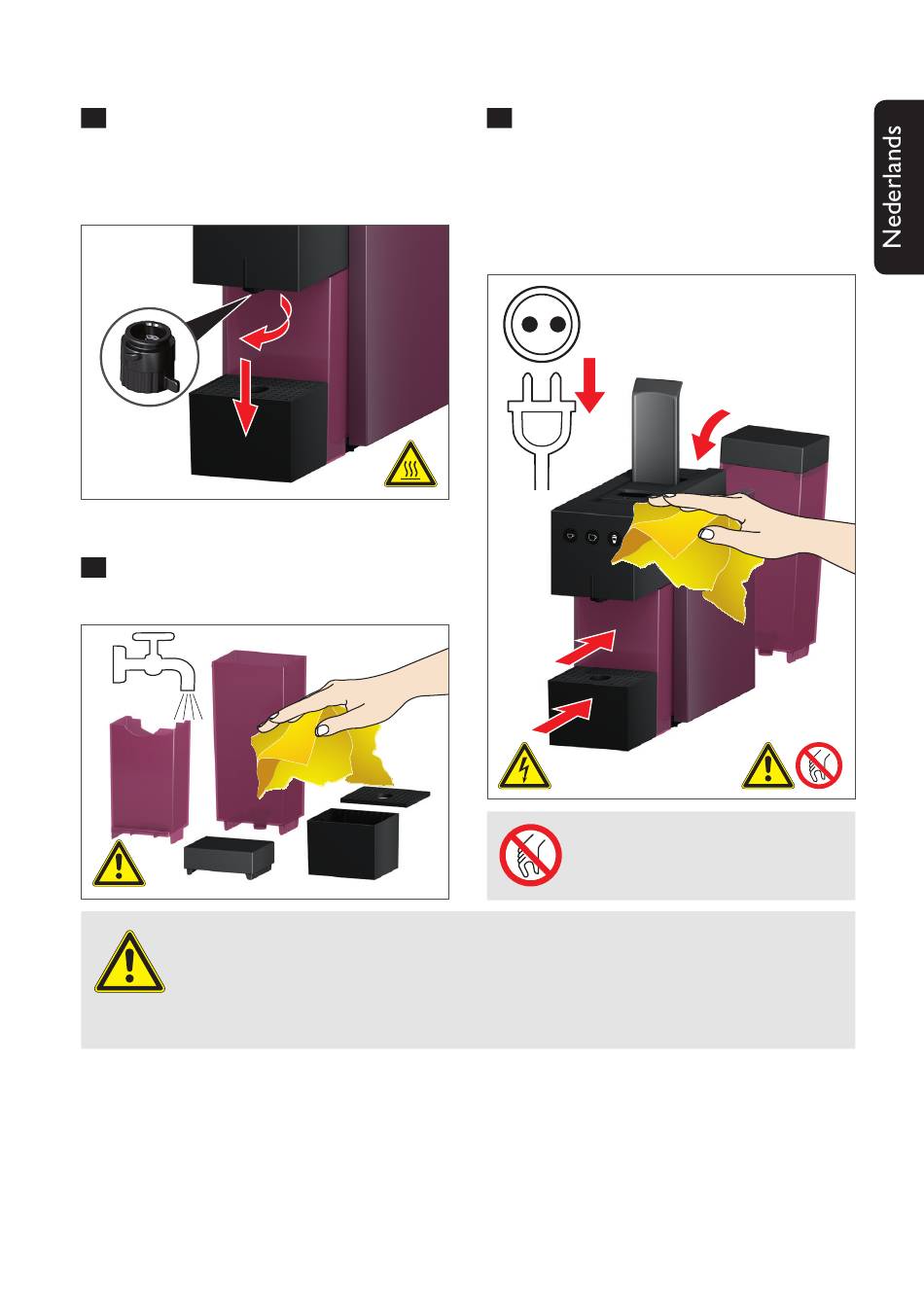 Nederlands