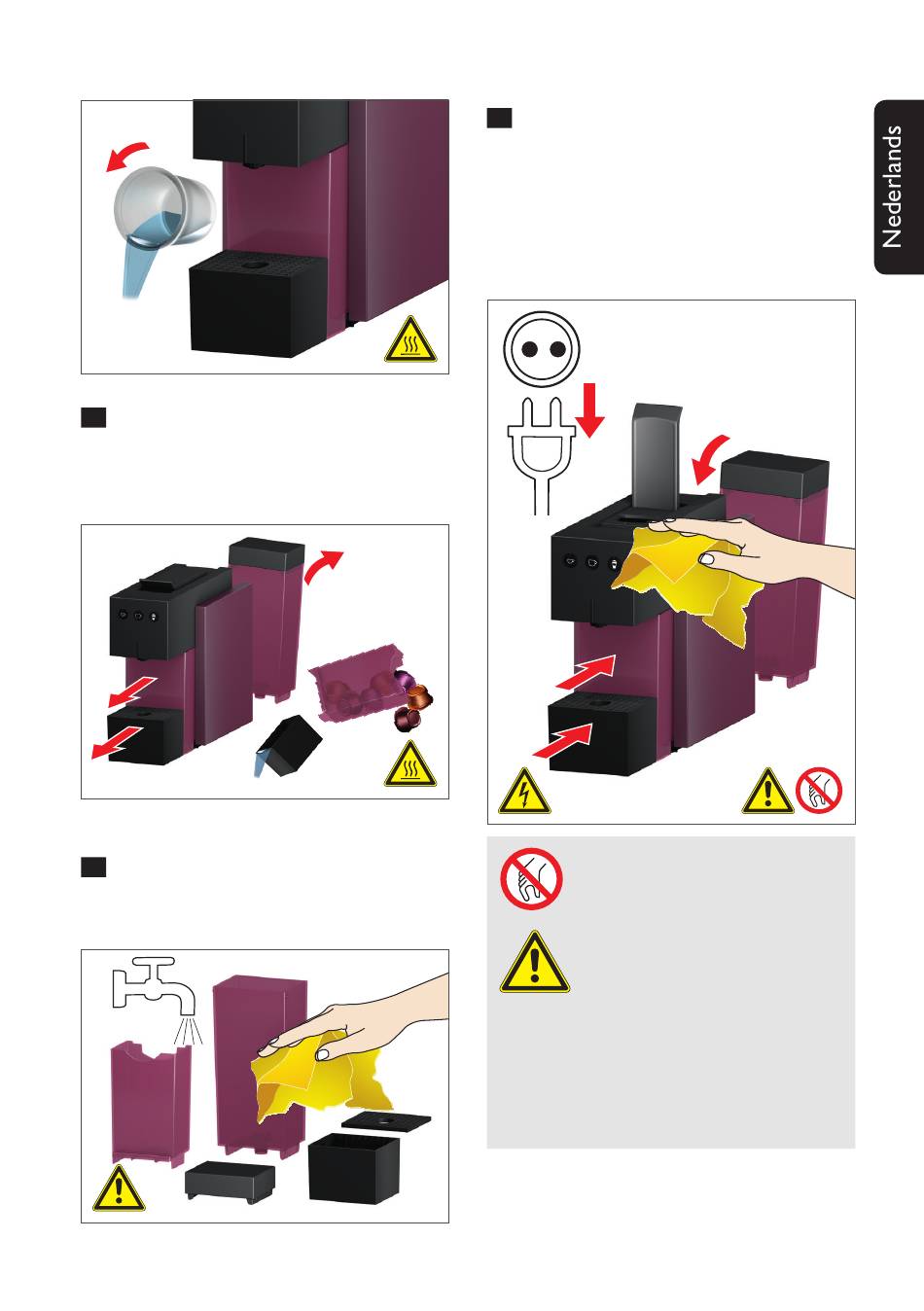 Nederlands