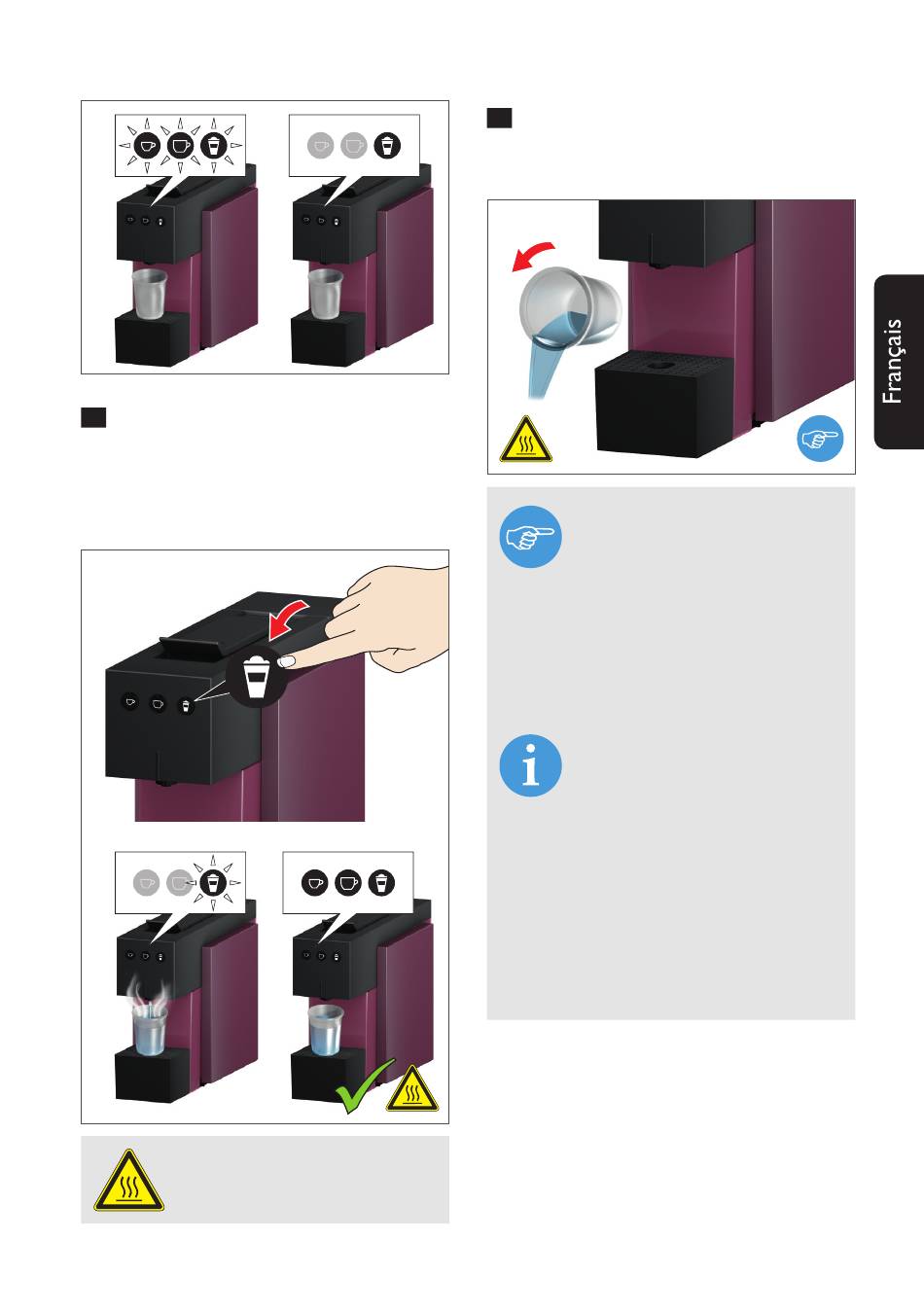 Français