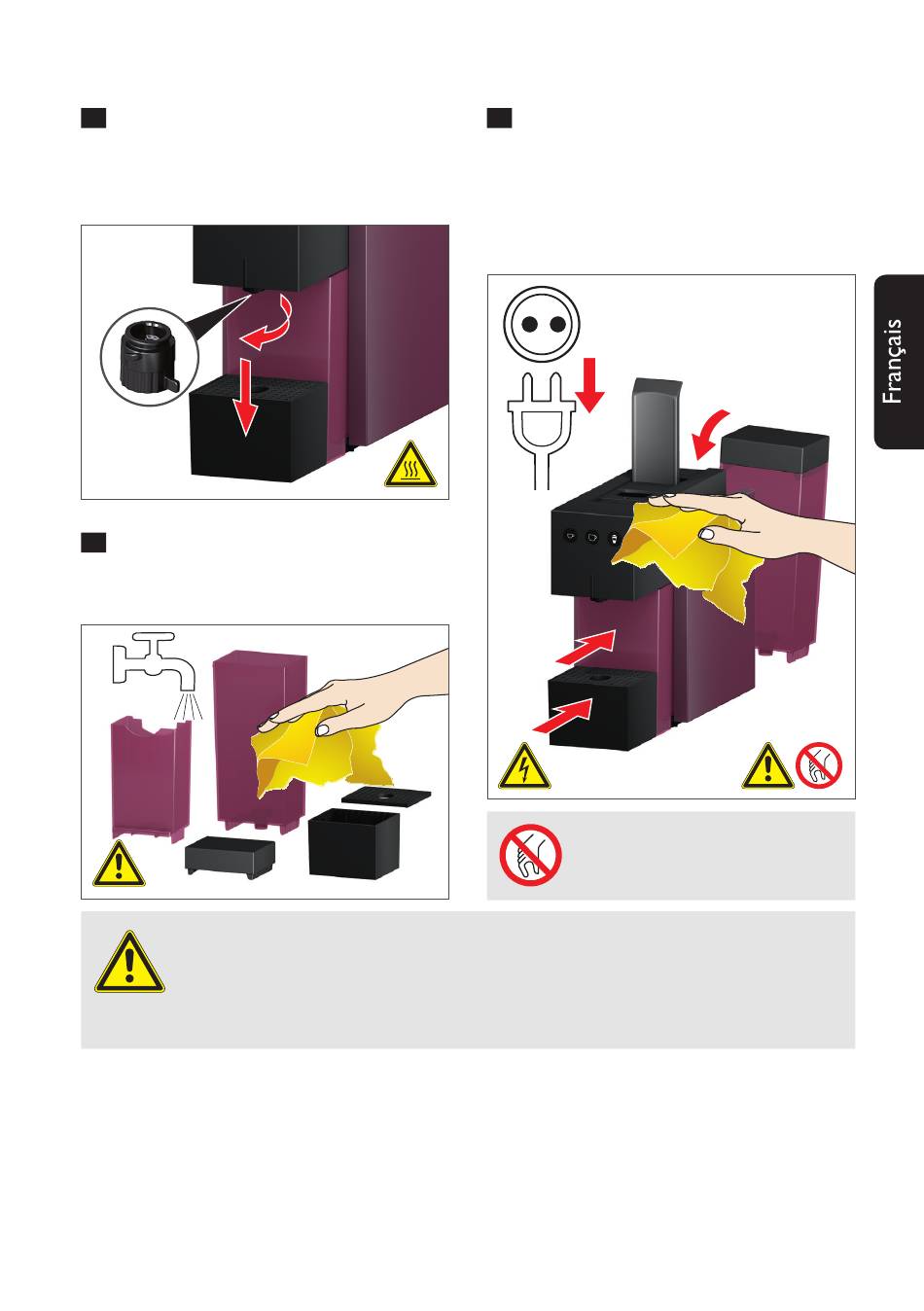 Français