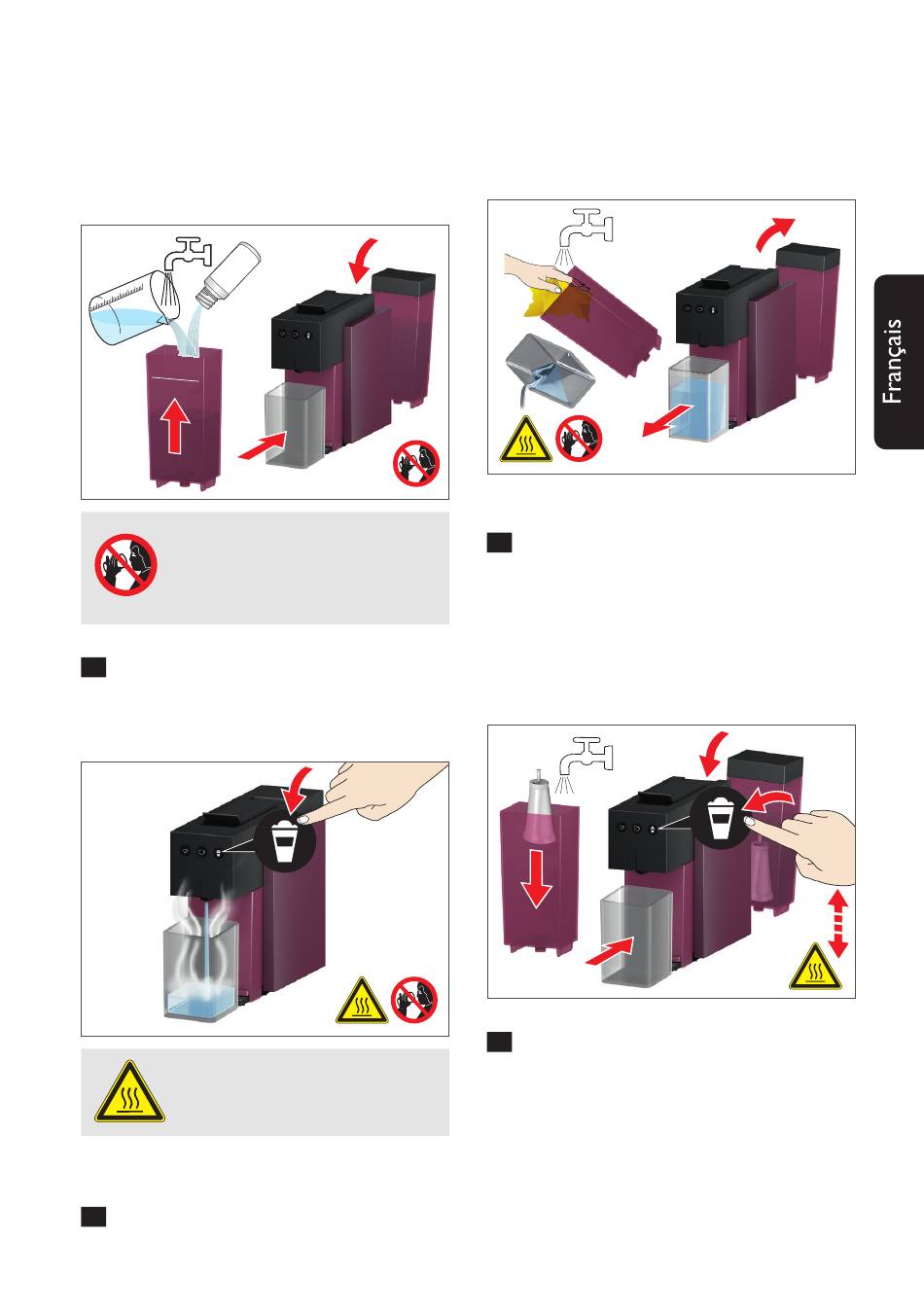 Français