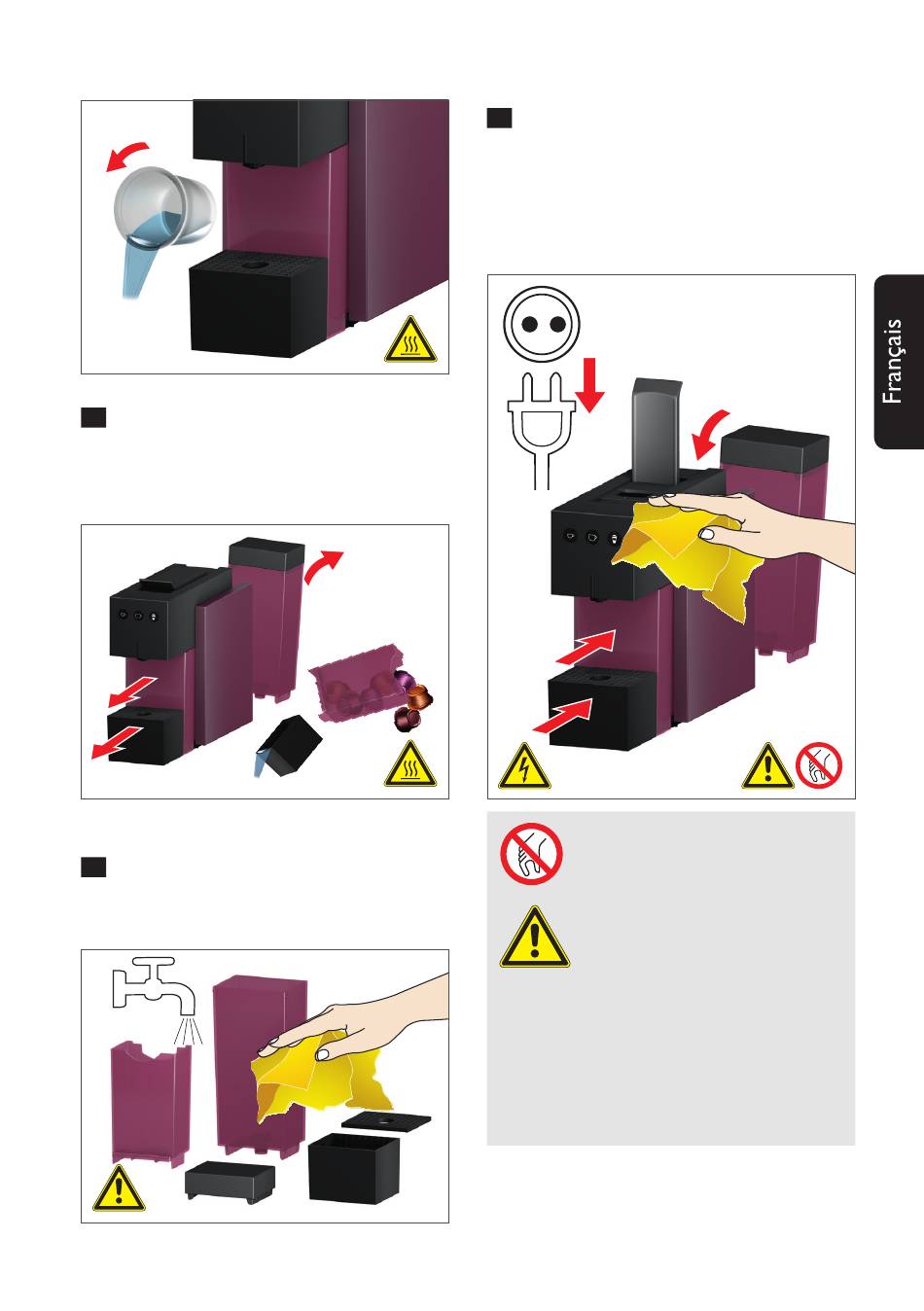 Français