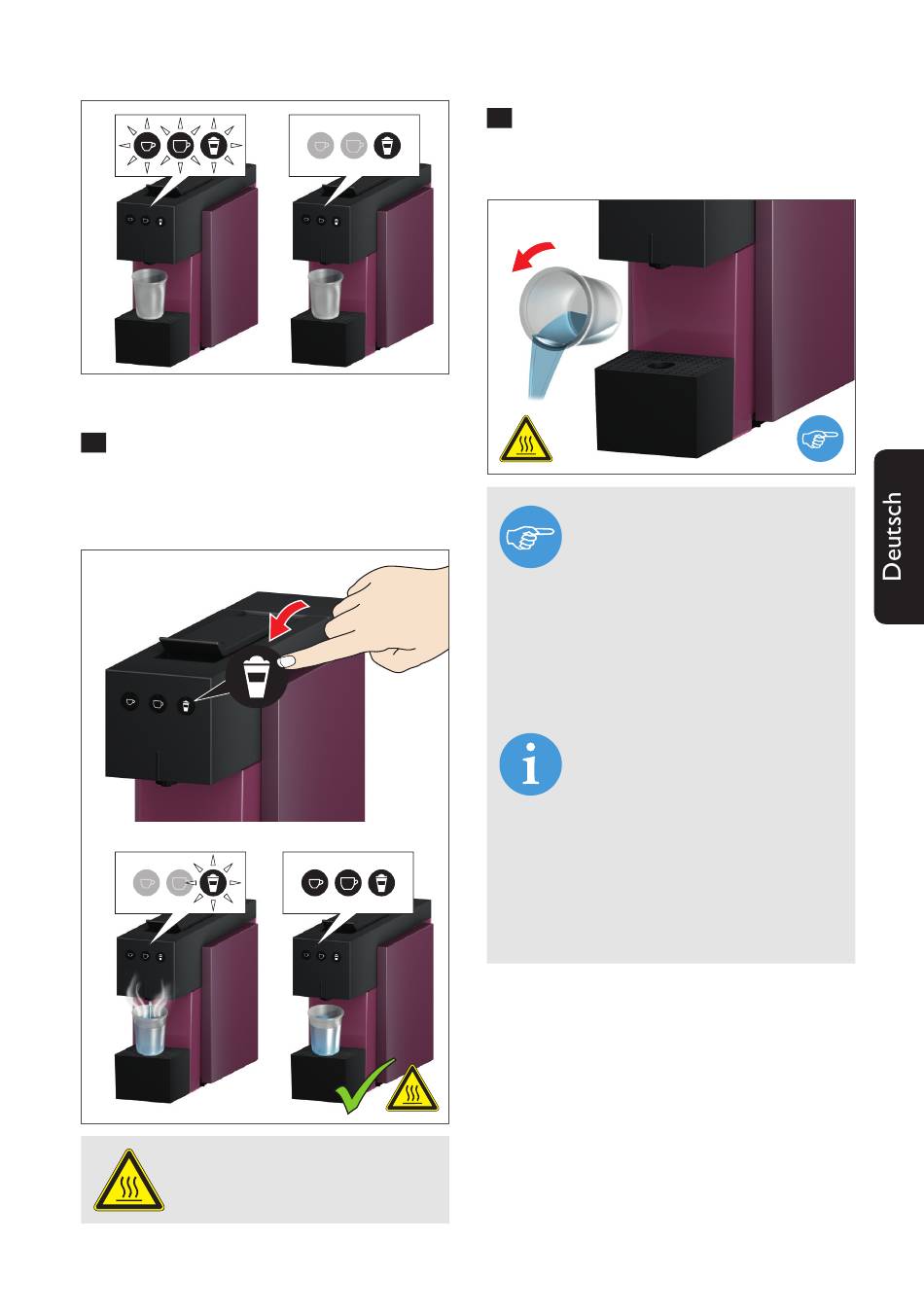 Deutsch