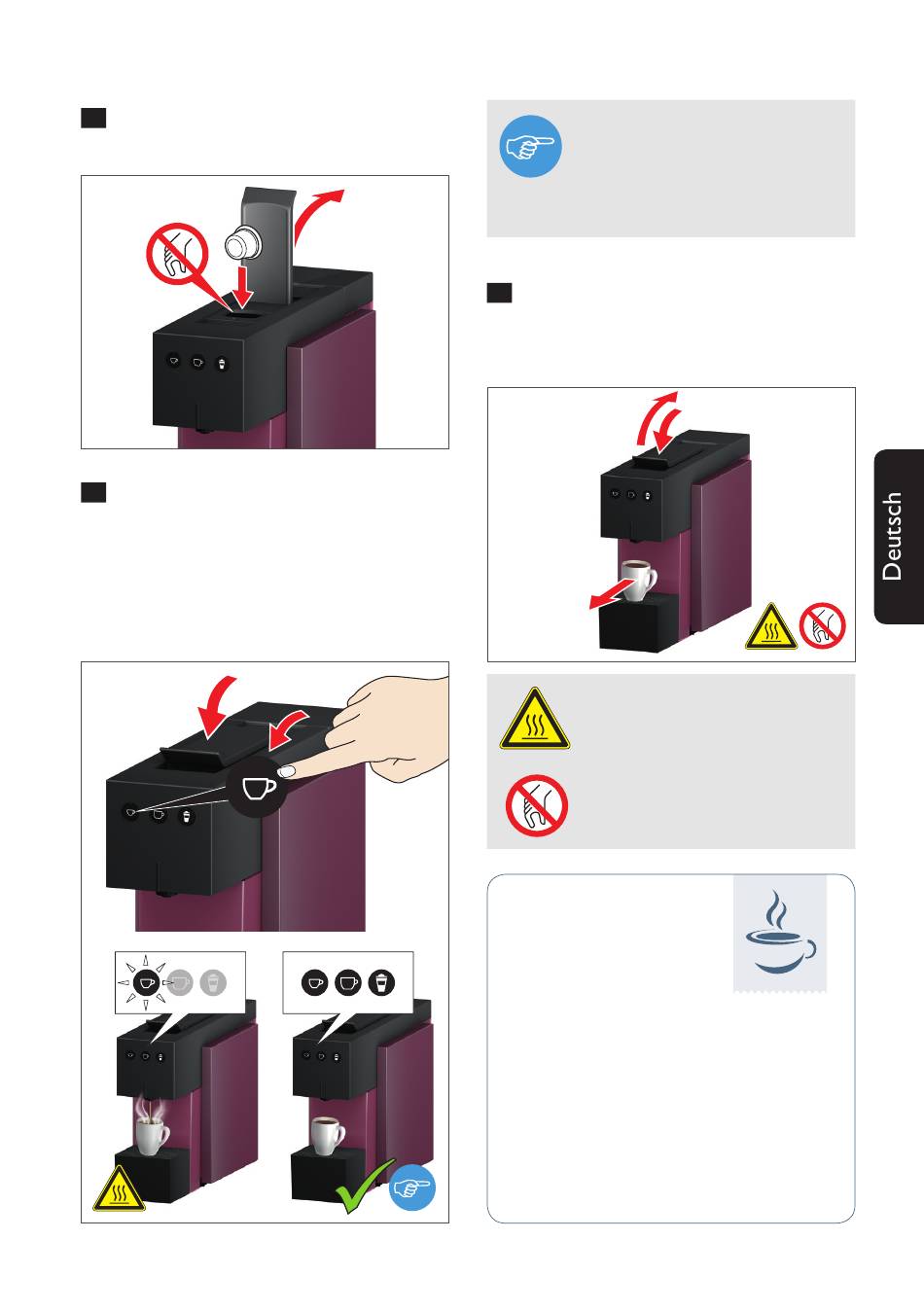 Deutsch