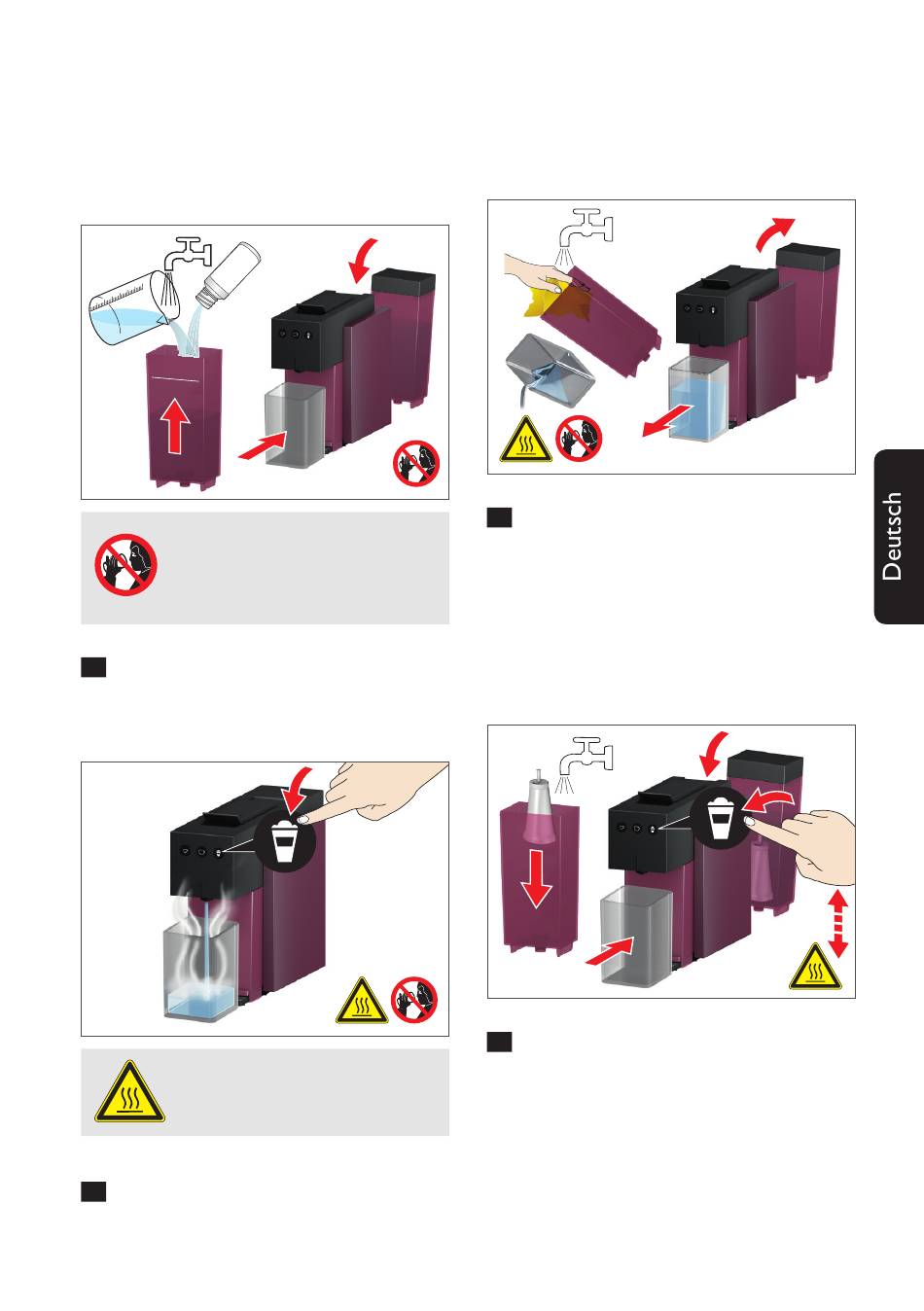 Deutsch