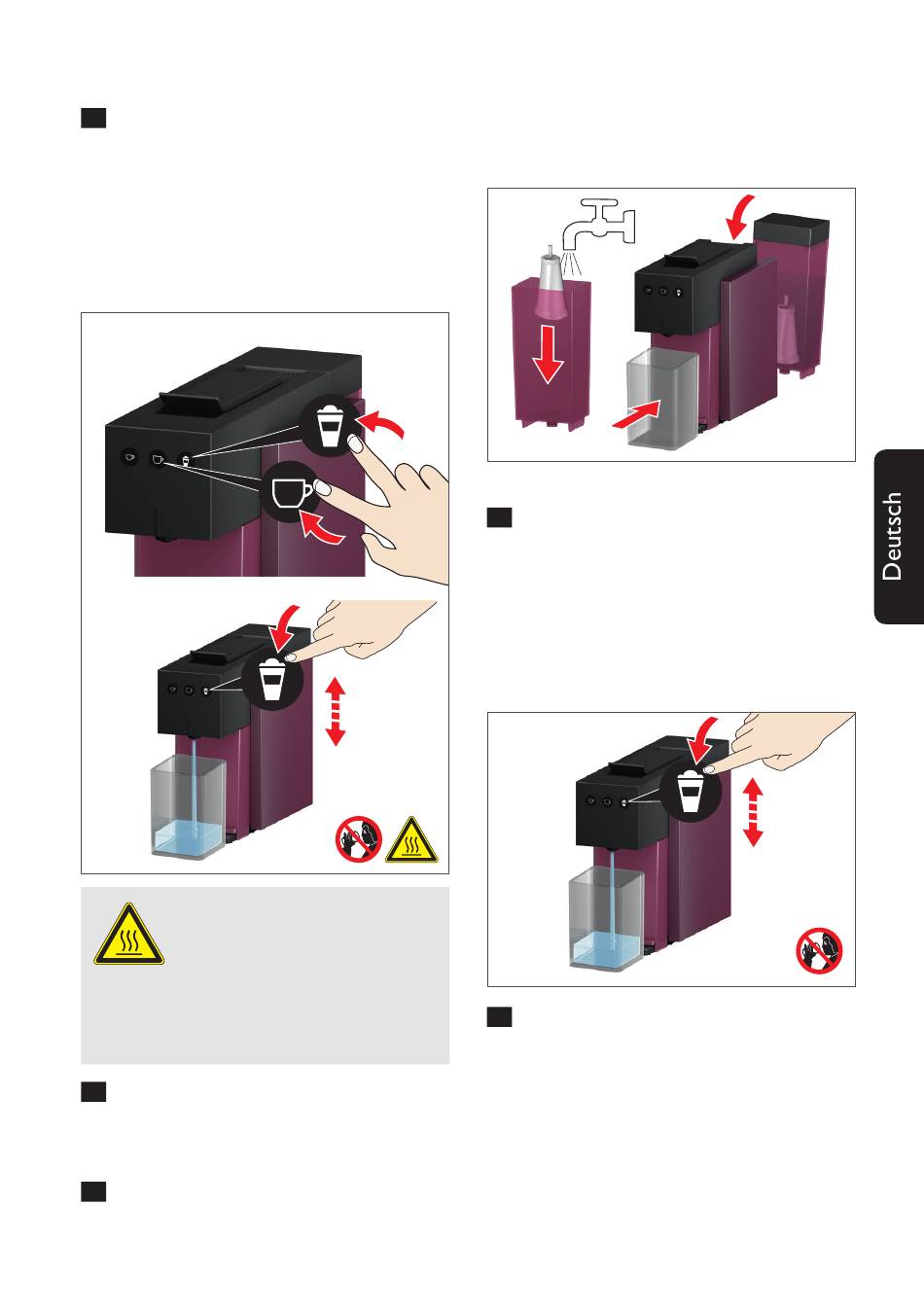 Deutsch