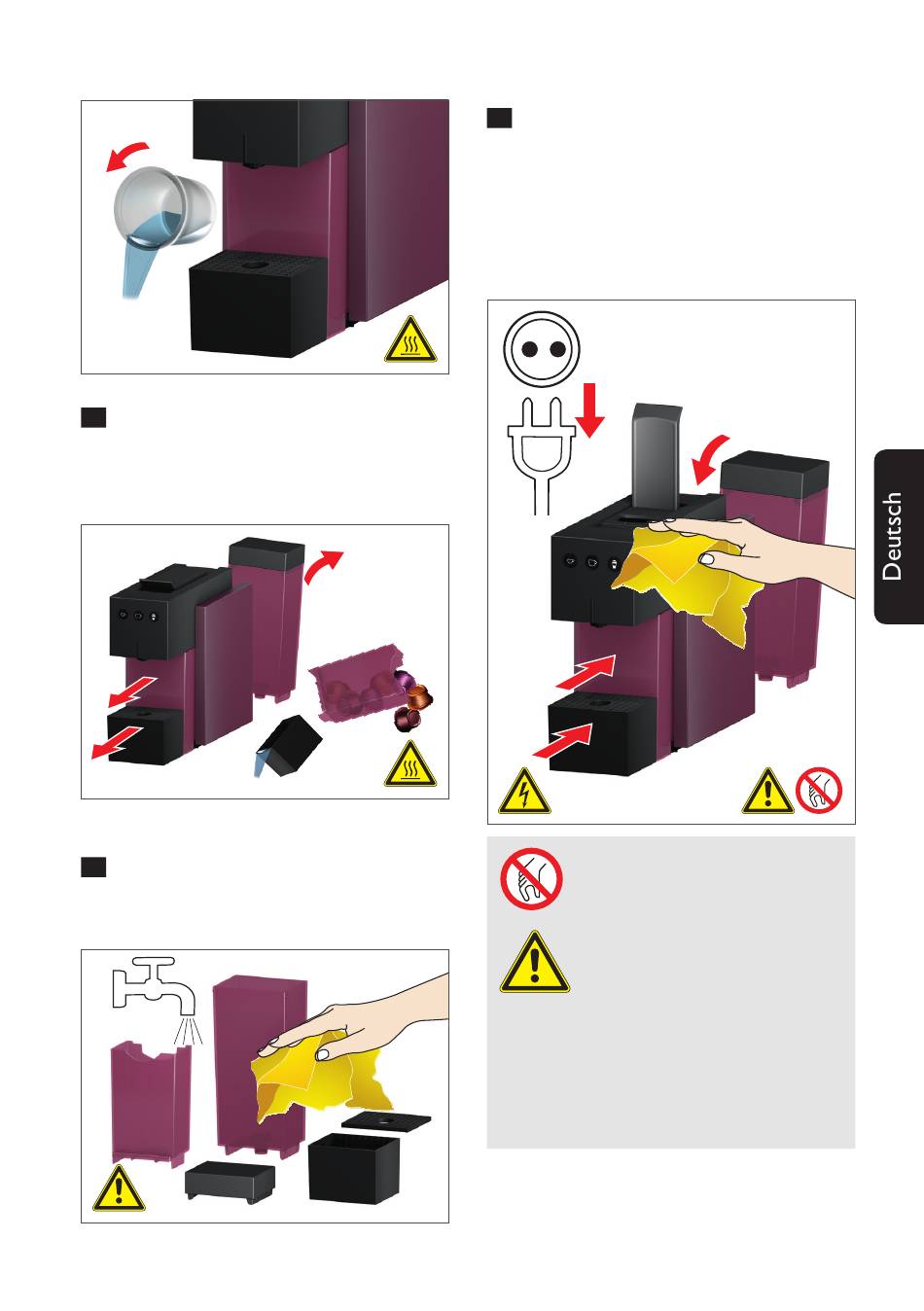 Deutsch