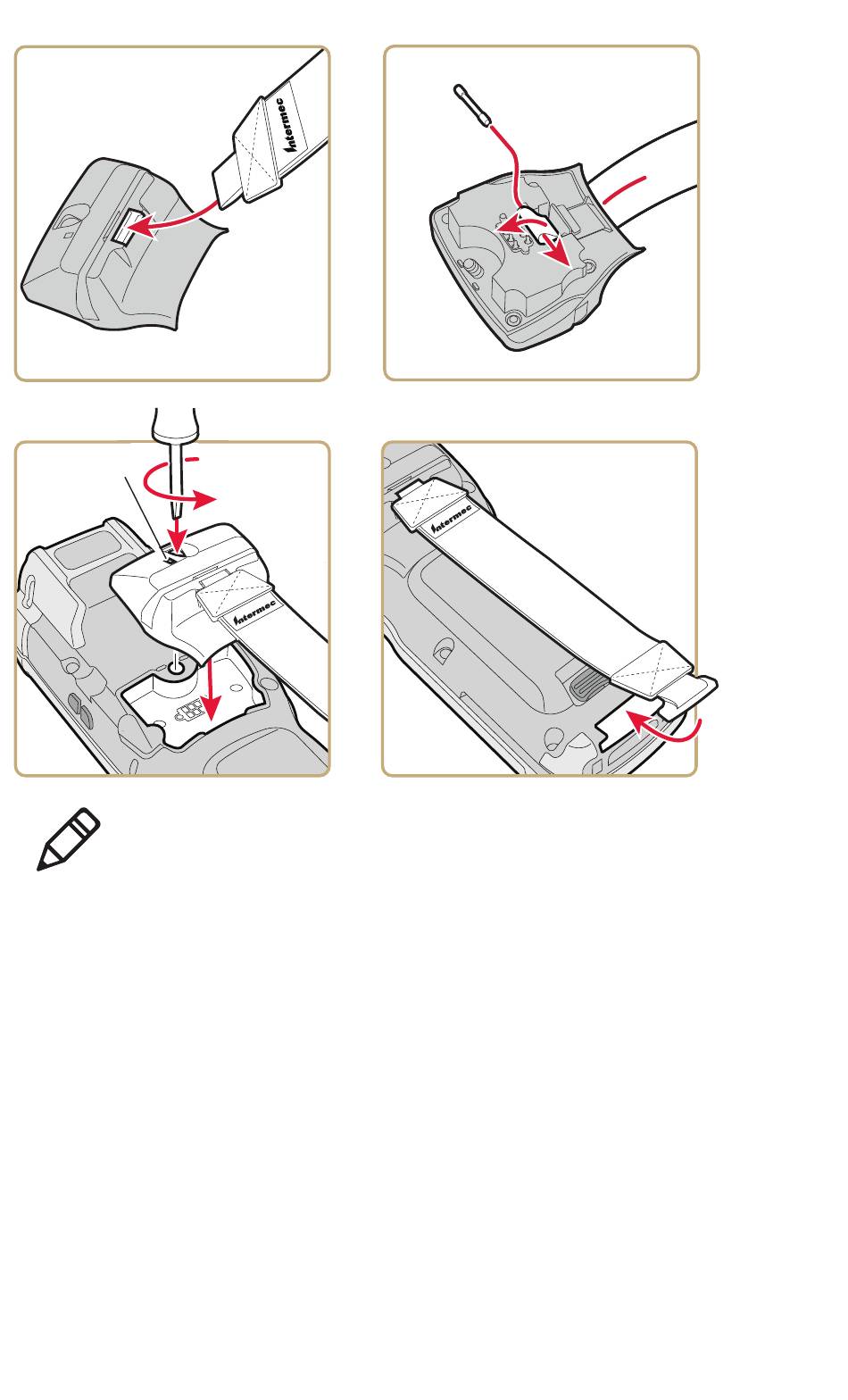 Intermec

Intermec

Intermec