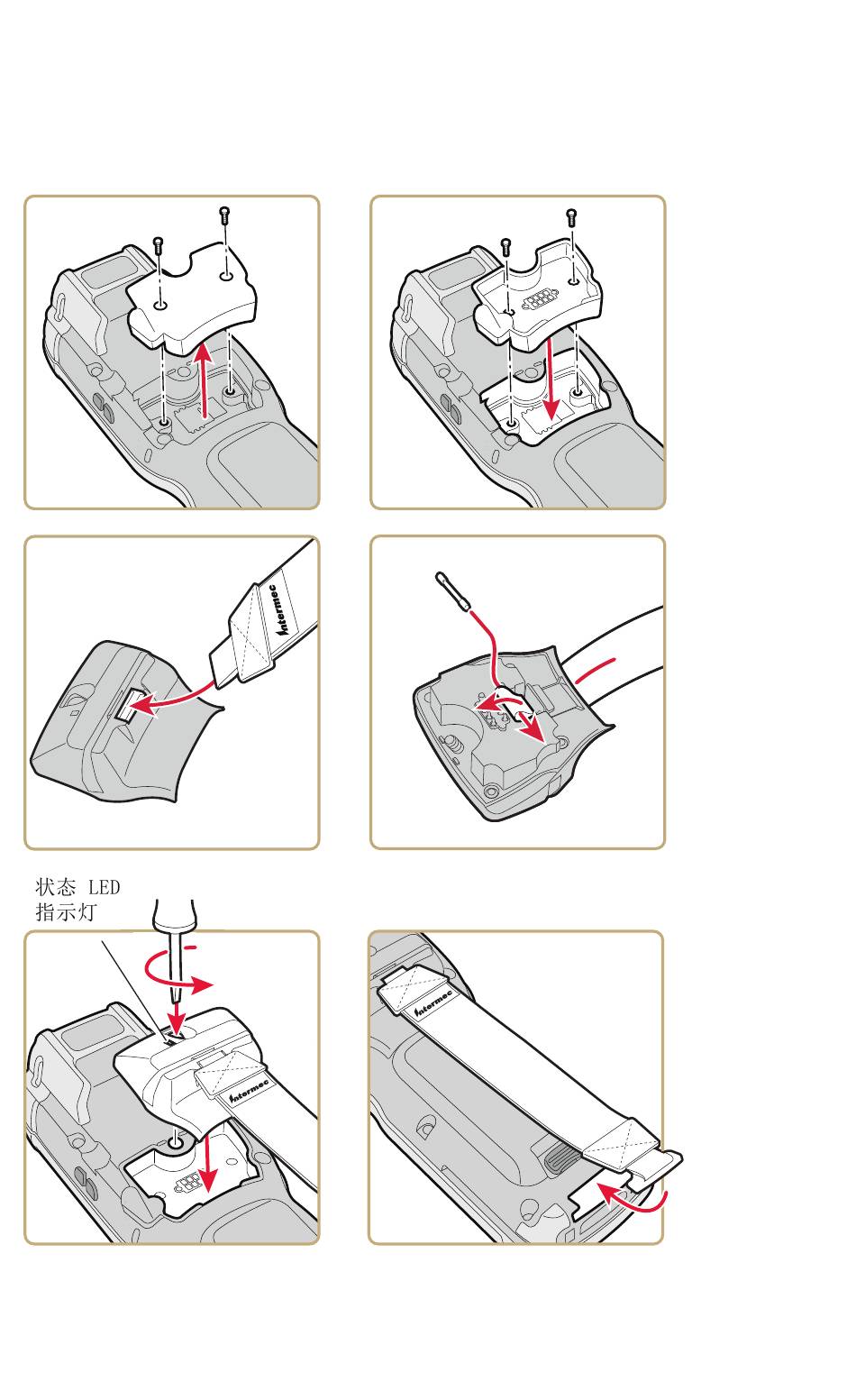 Intermec

状态 LED
指示灯

Intermec

Intermec