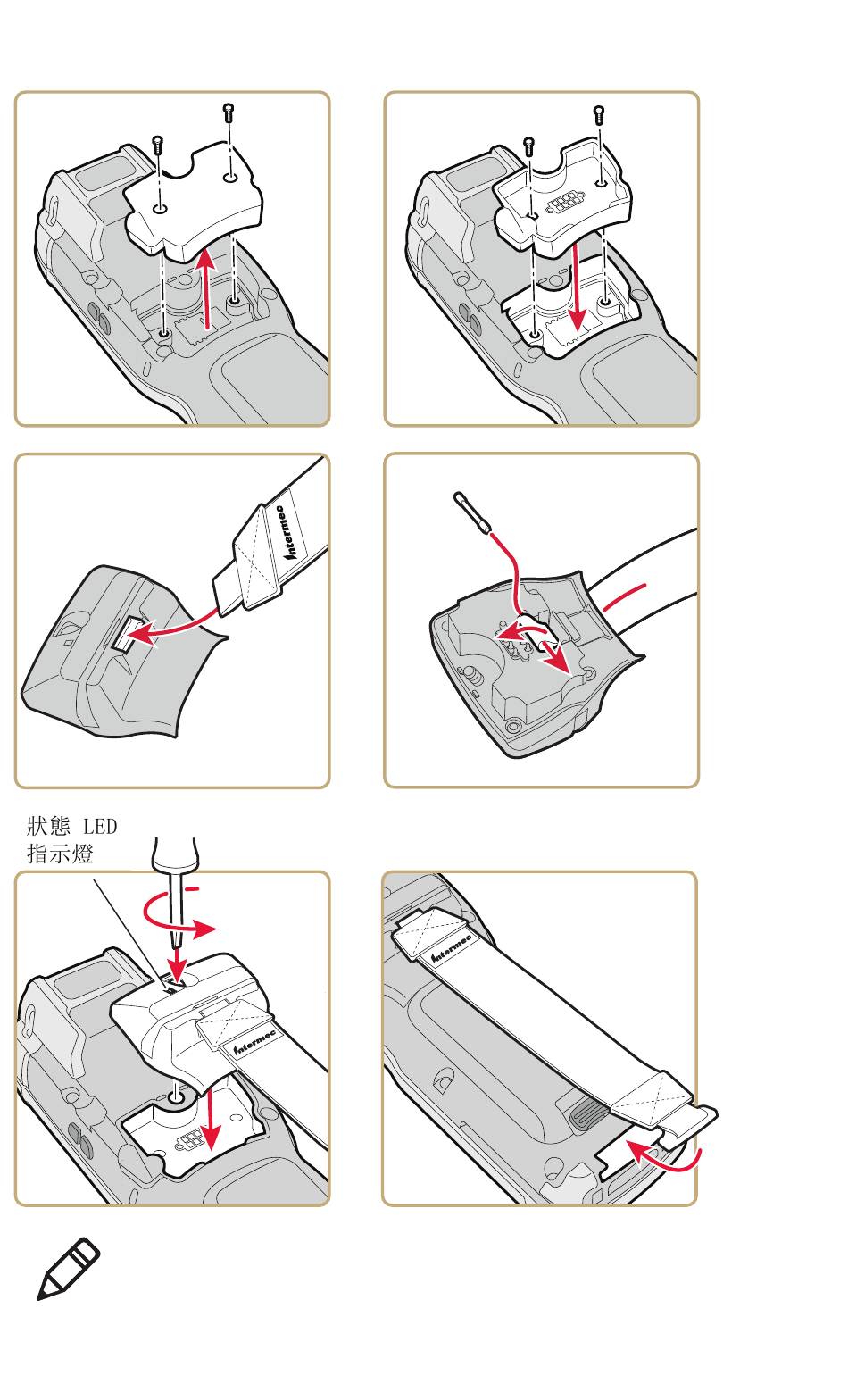 Intermec

狀態 LED
指示燈

Intermec

Intermec