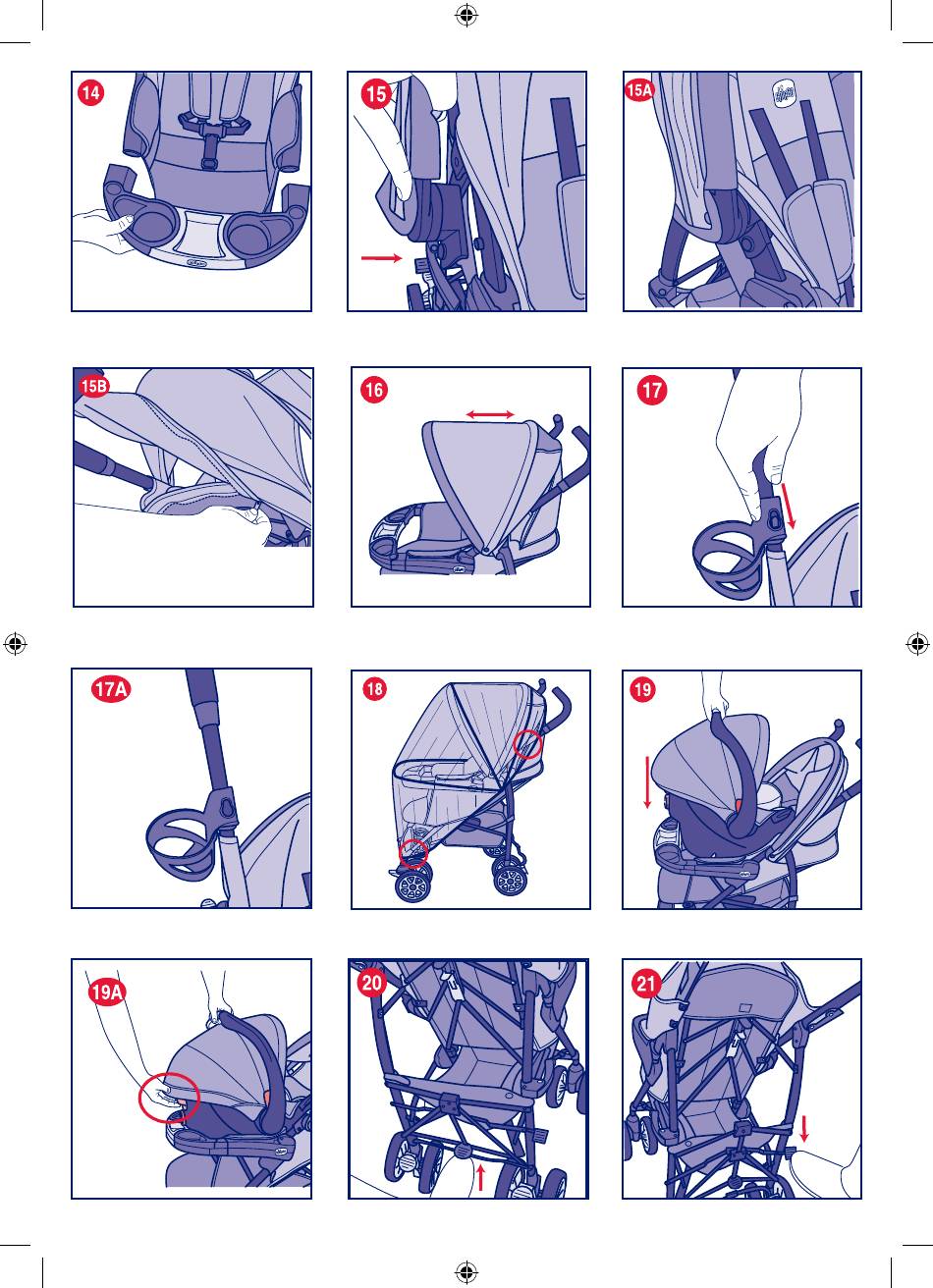 14

15

15A

15B

16

17

17A

18

19

19A

20

21