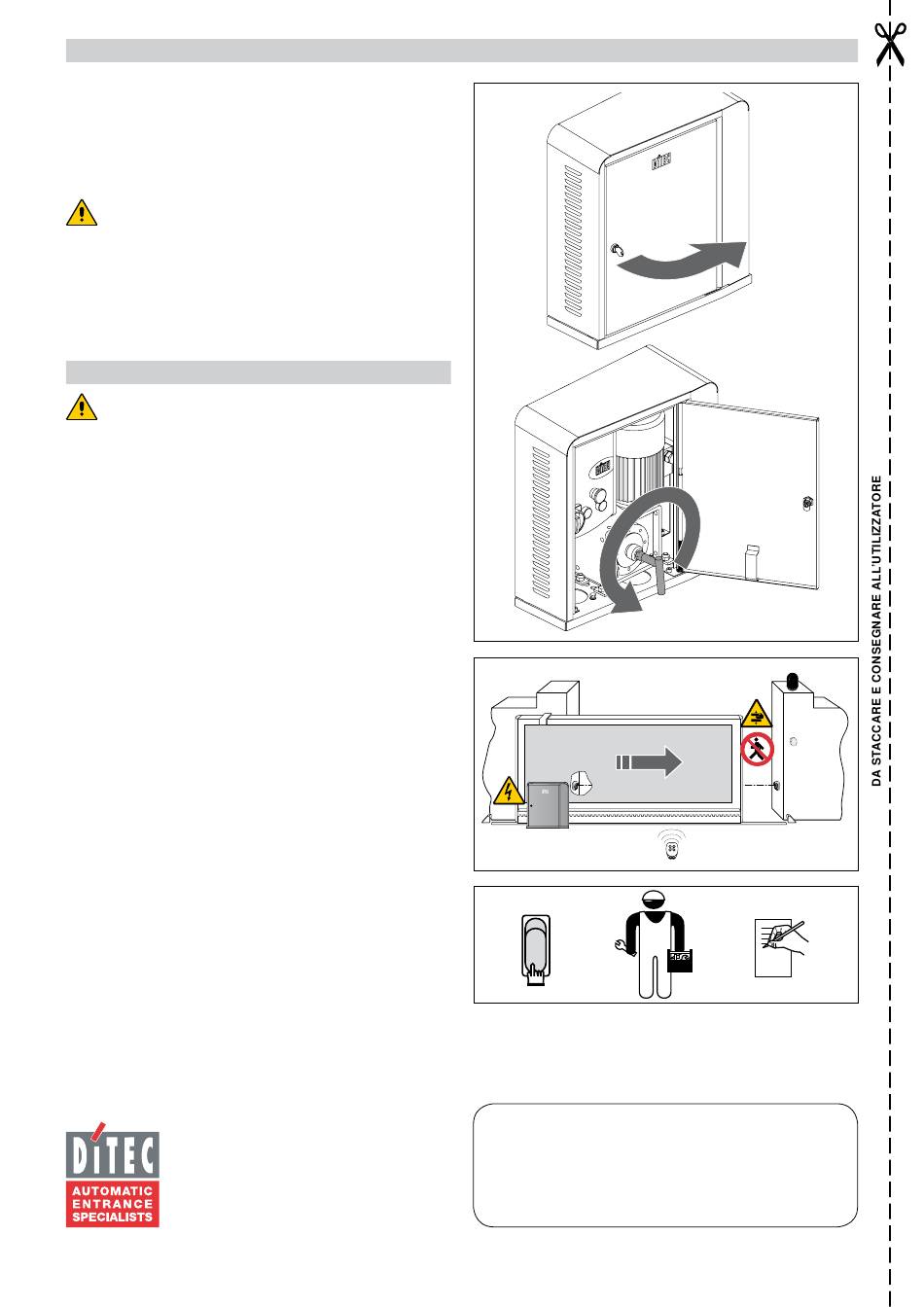 DITEC

DITEC

DA STACCARE E CONSEGNARE ALL'UTILIZZATORE

DITEC
AUTOMATIC ENTRANCE SPECIALISTS