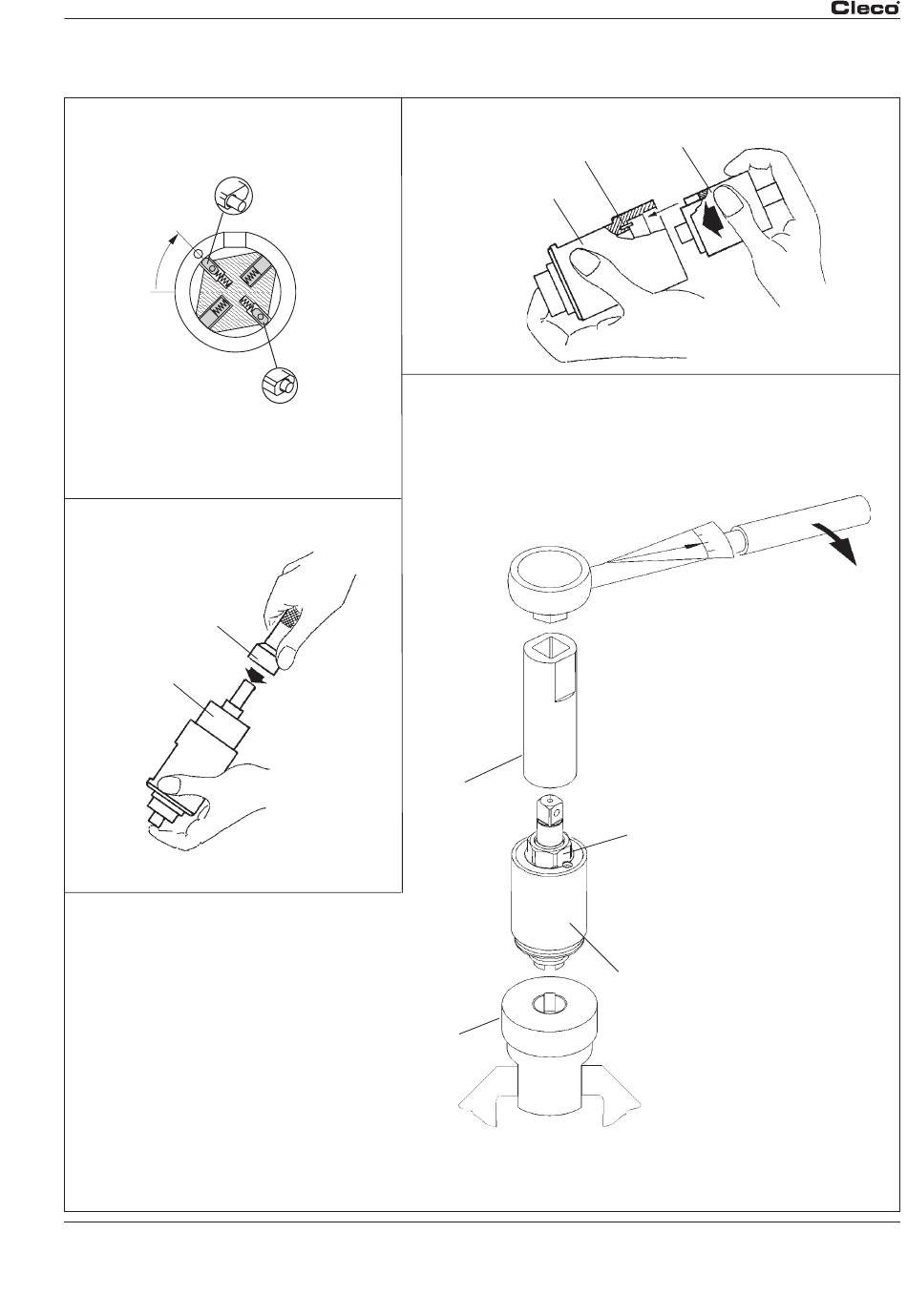 Cleco