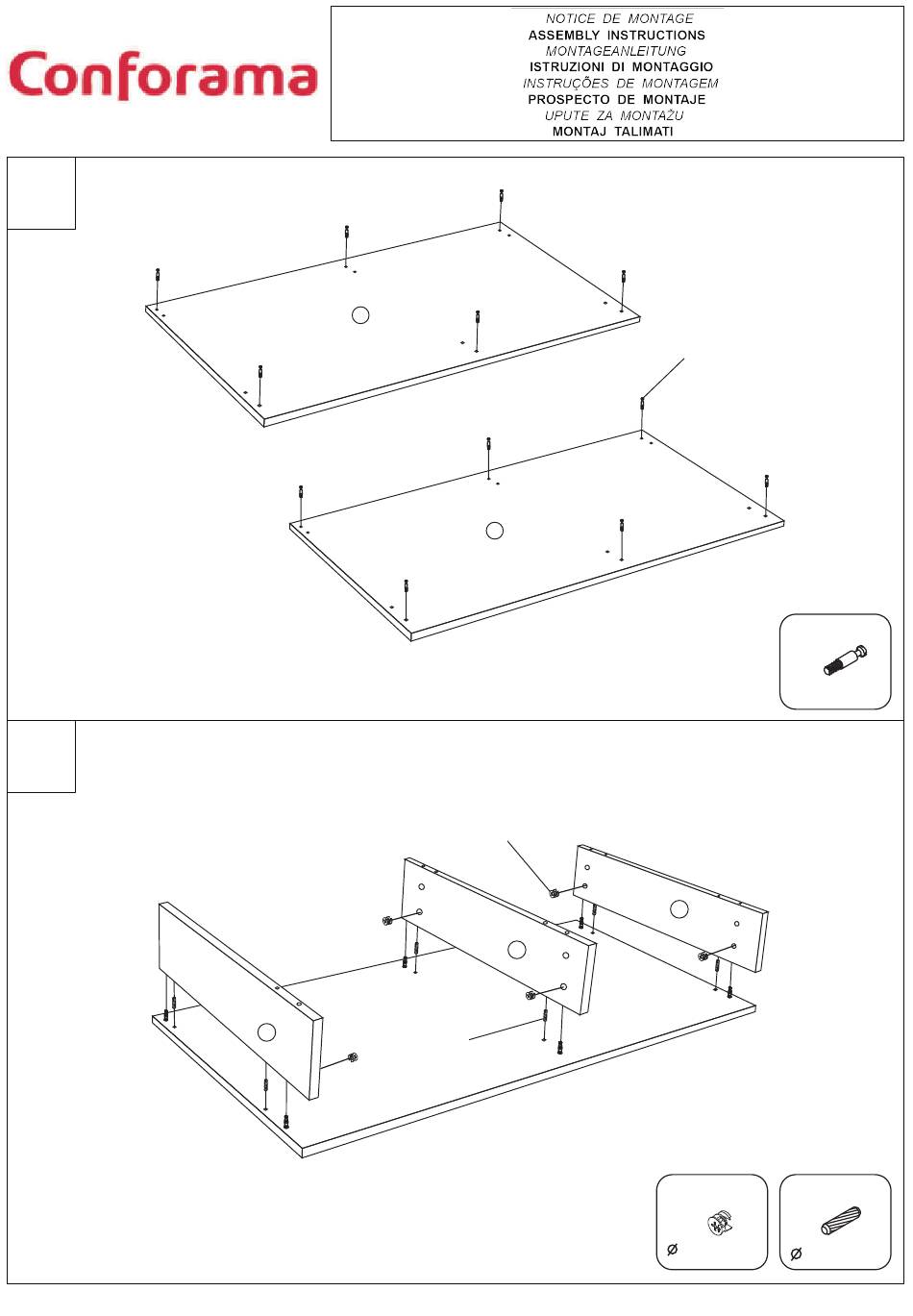 Conforama

NOTICE DE MONTAGE
ASSEMBLY INSTRUCTIONS
MONTAGEANLEITUNG
ISTRUZIONI DI MONTAGGIO
INSTRUÇÕES DE MONTAGEM
PROSPECTO DE MONTAJE
UPUTE ZA MONTAŽU
MONTAJ TALIMATI

Ø

Ø