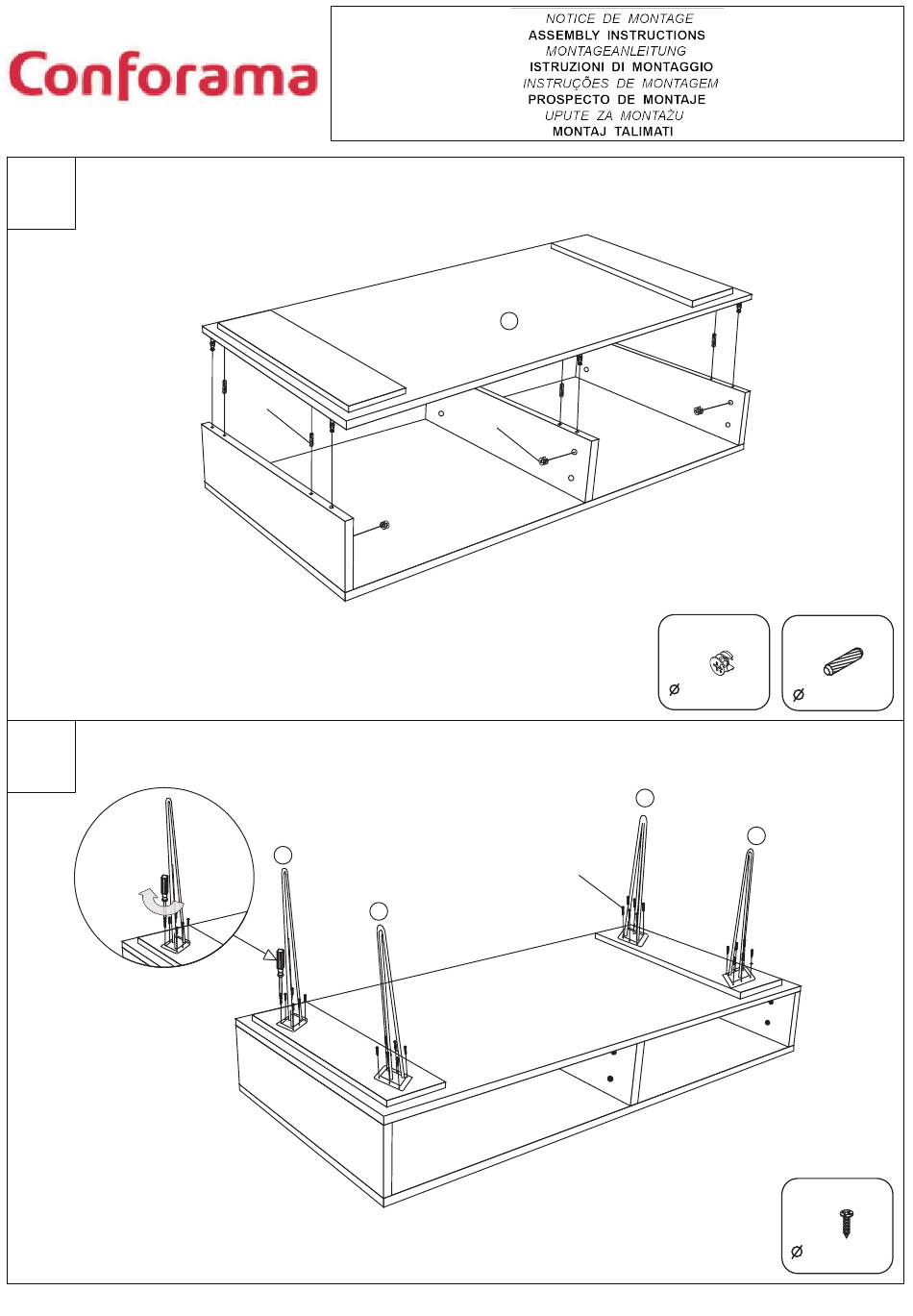 Conforama

NOTICE DE MONTAGE
ASSEMBLY INSTRUCTIONS
MONTAGEANLEITUNG
ISTRUZIONI DI MONTAGGIO
INSTRUÇÕES DE MONTAGEM
PROSPECTO DE MONTAJE
UPUTE ZA MONTAŽU
MONTAJ TALIMATI

Ø

Ø

Ø