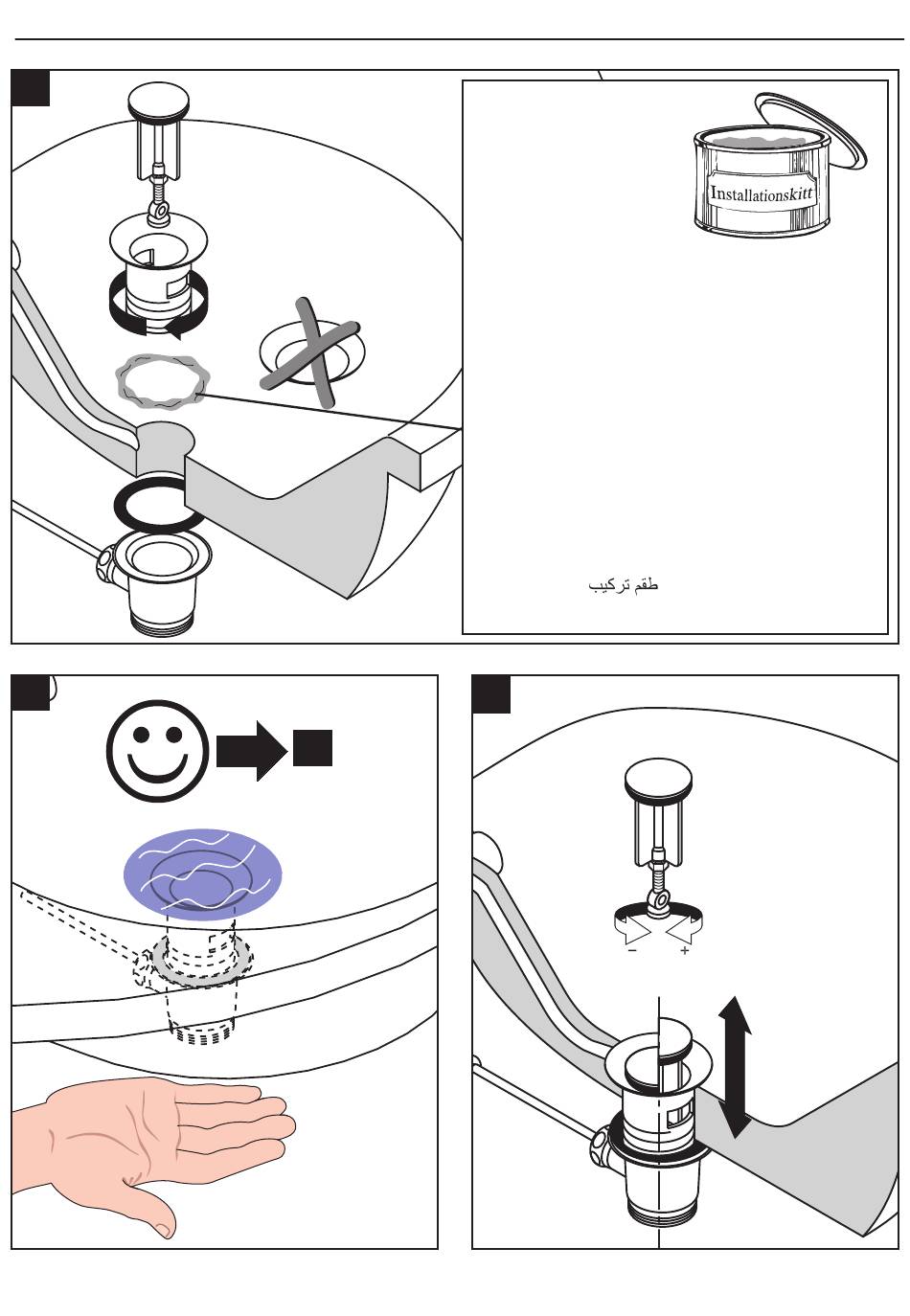 Installationskitt

طقم تركيب

−
+