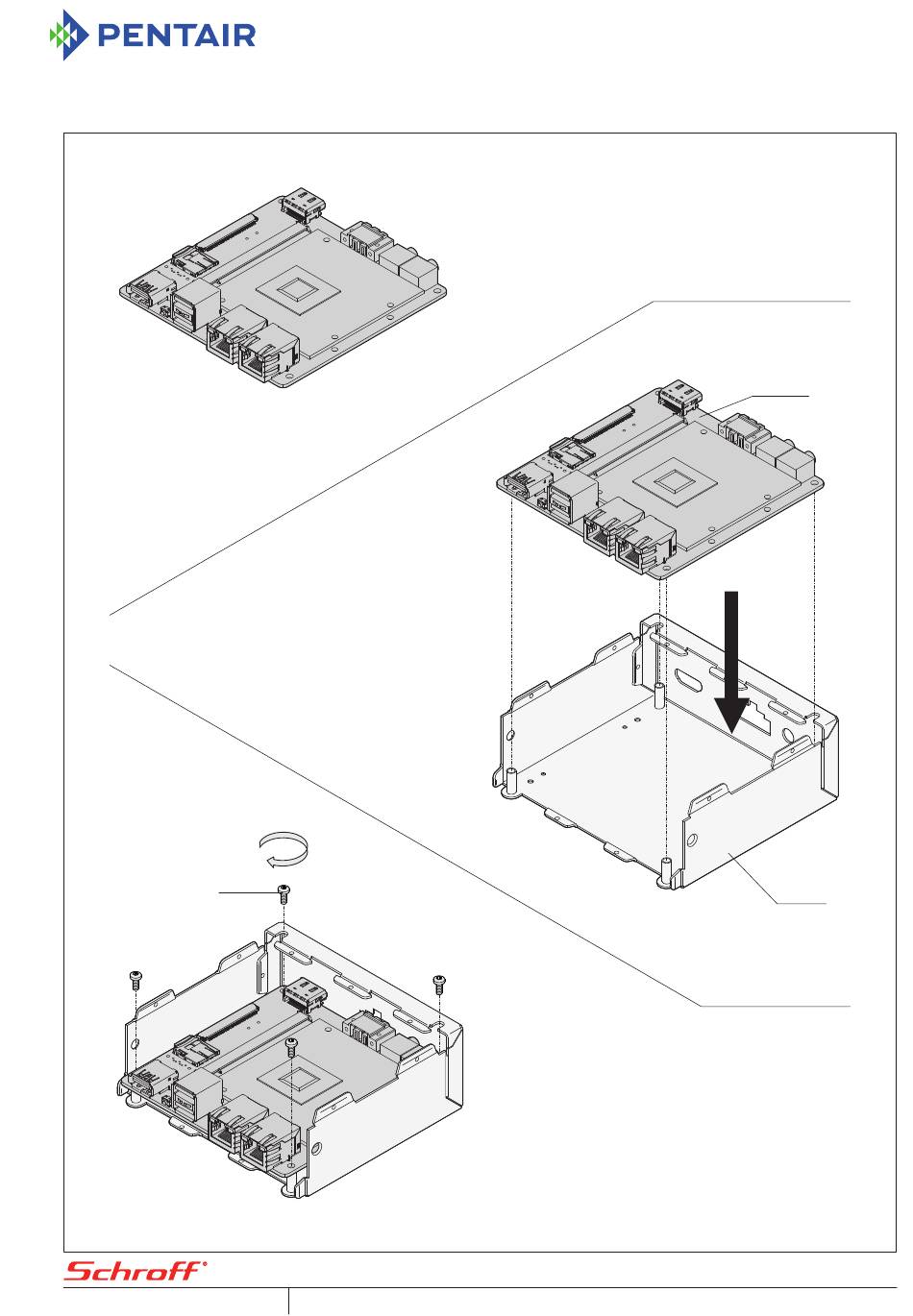 PENTAIR

Schroff®