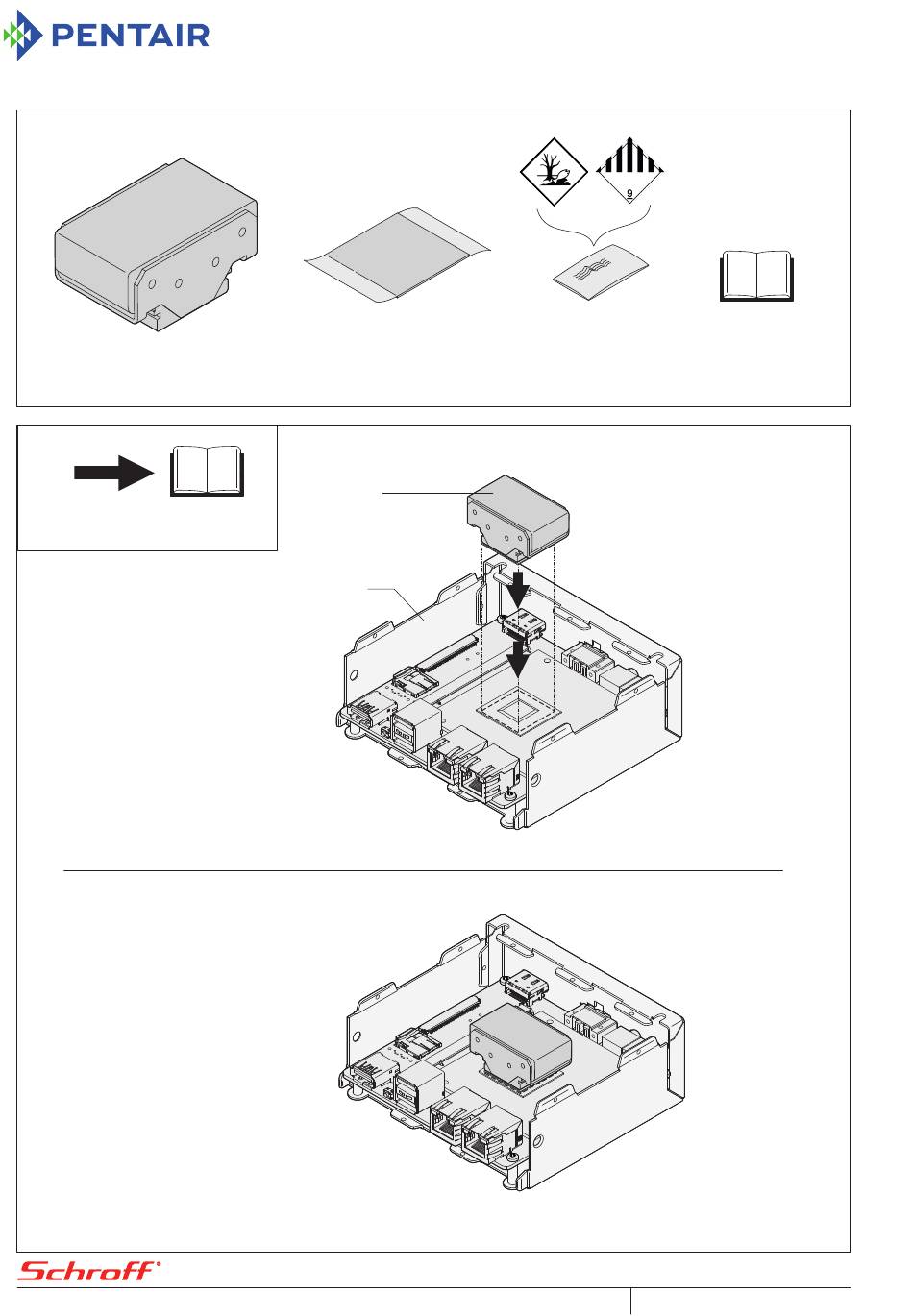 PENTAIR

9

Schroff®