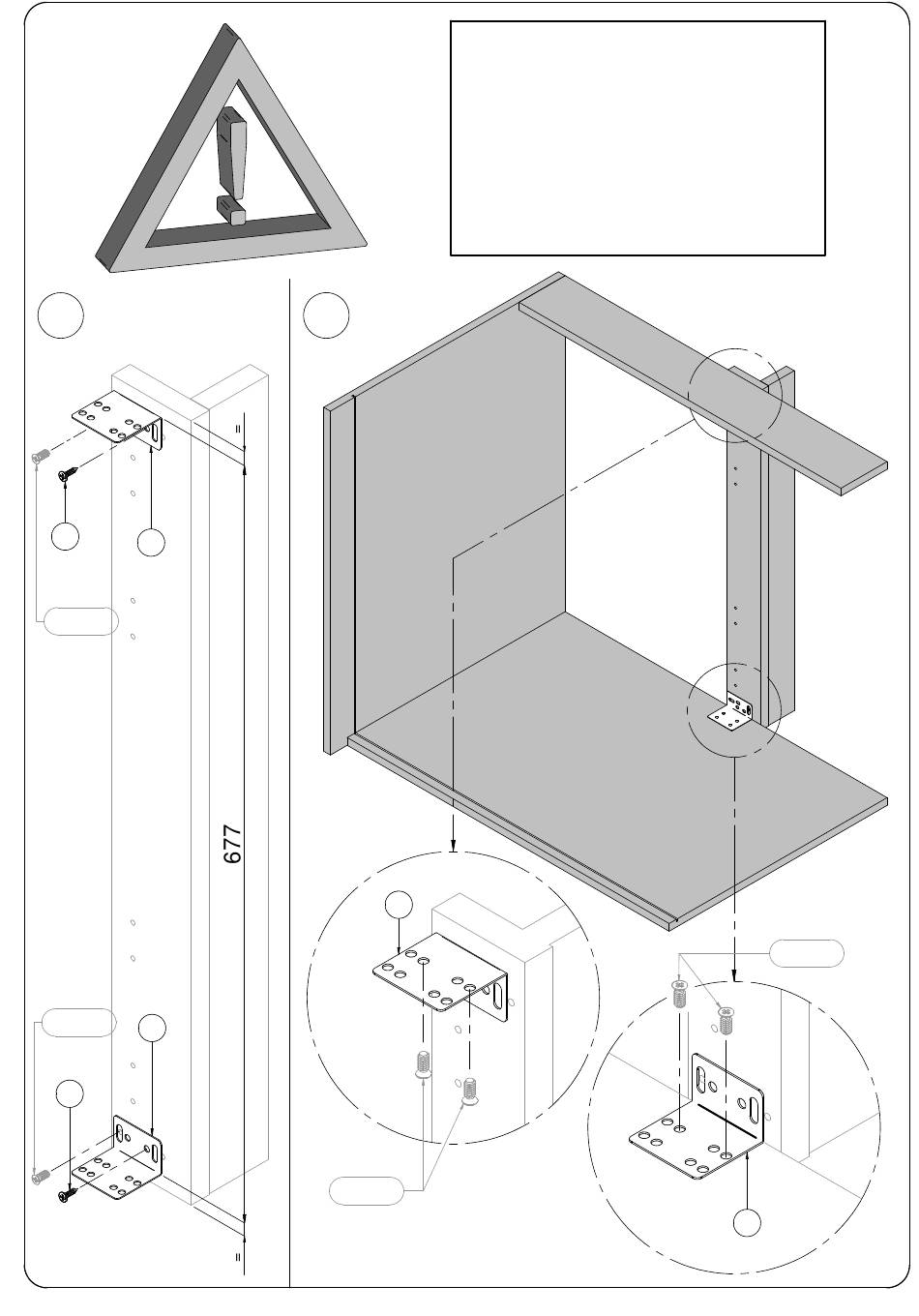 =

677

=