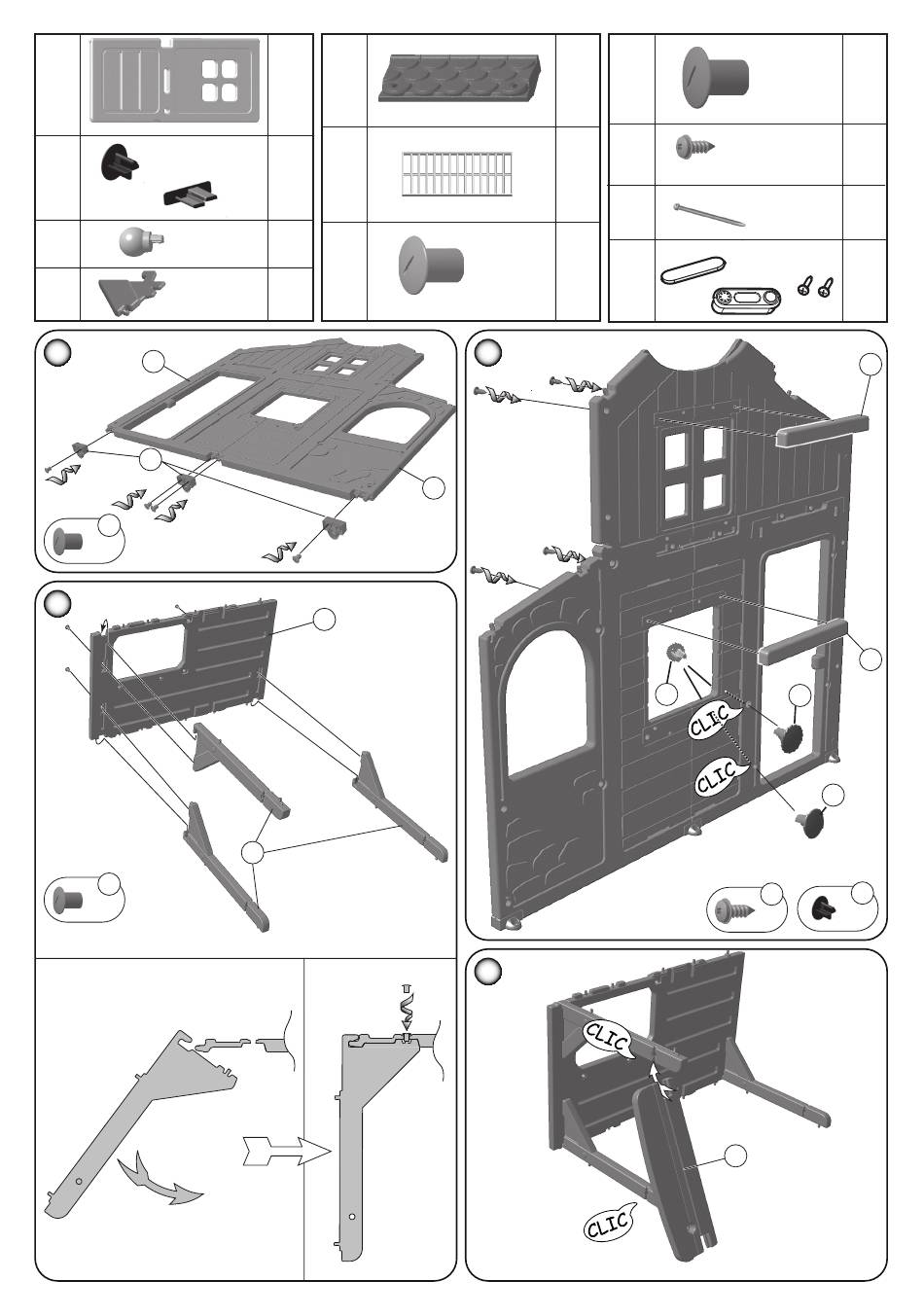 CLIC

CLIC

CLIC

CLIC