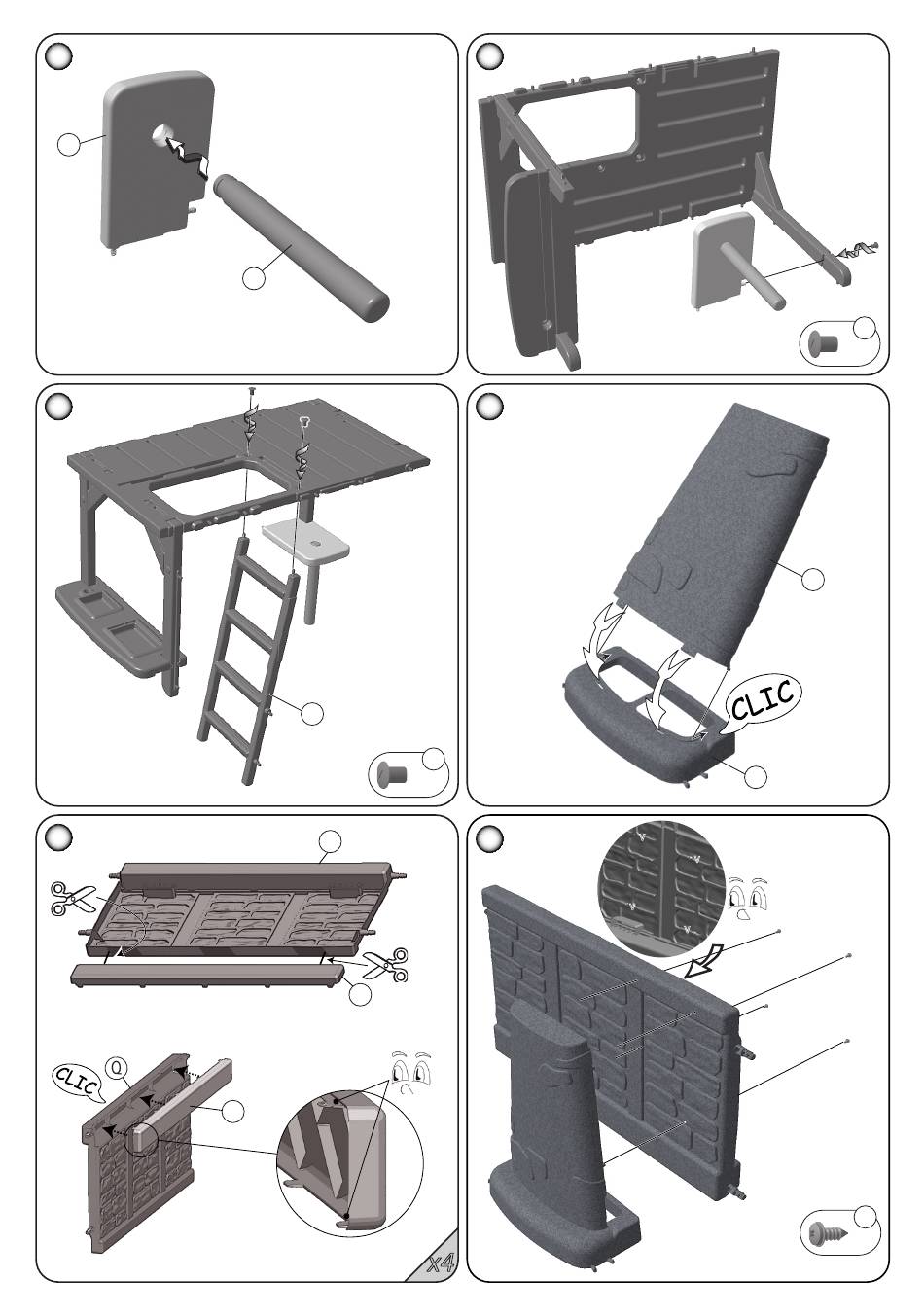 CLIC

CLIC

Q

X4