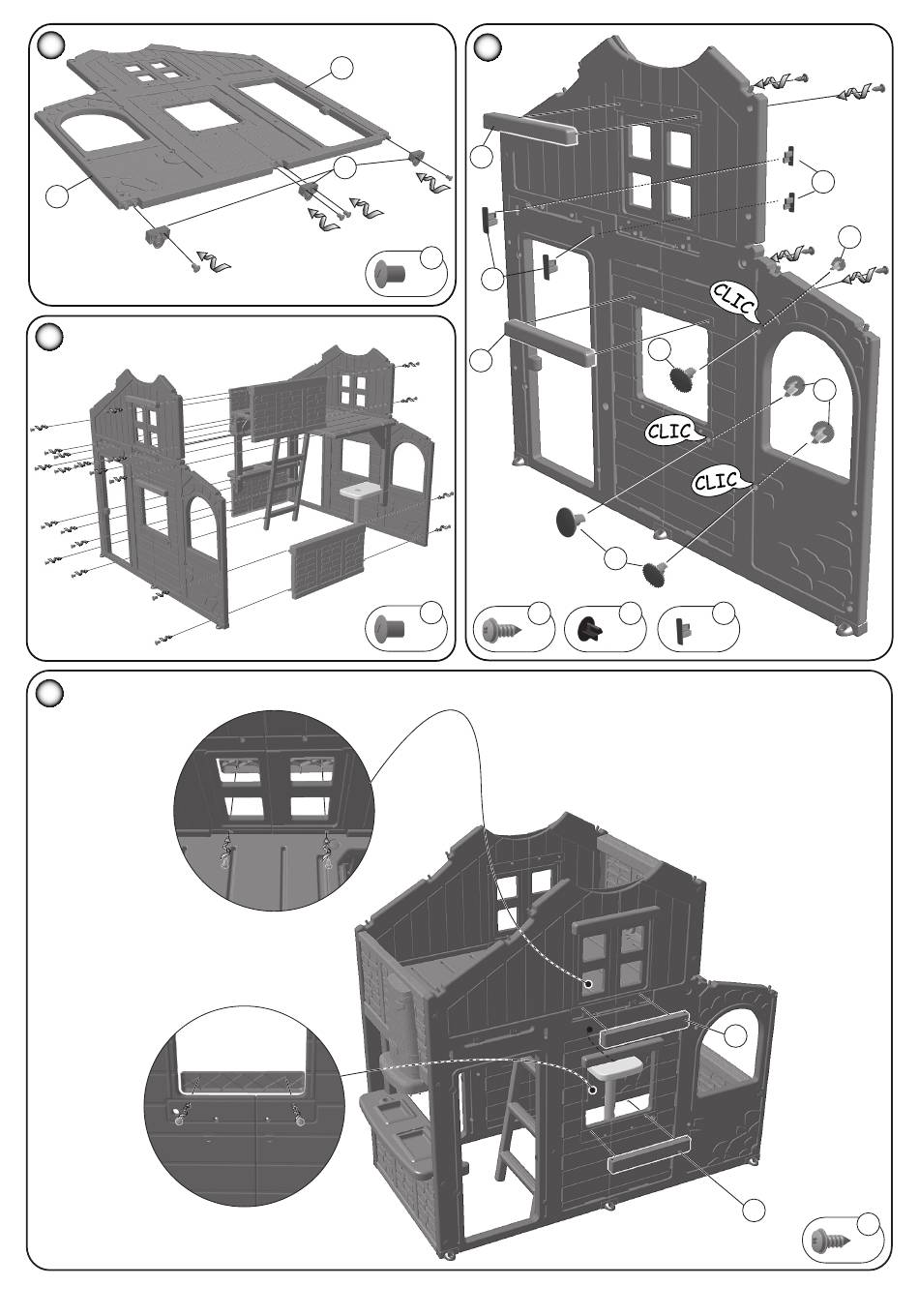 CLIC

CLIC

CLIC