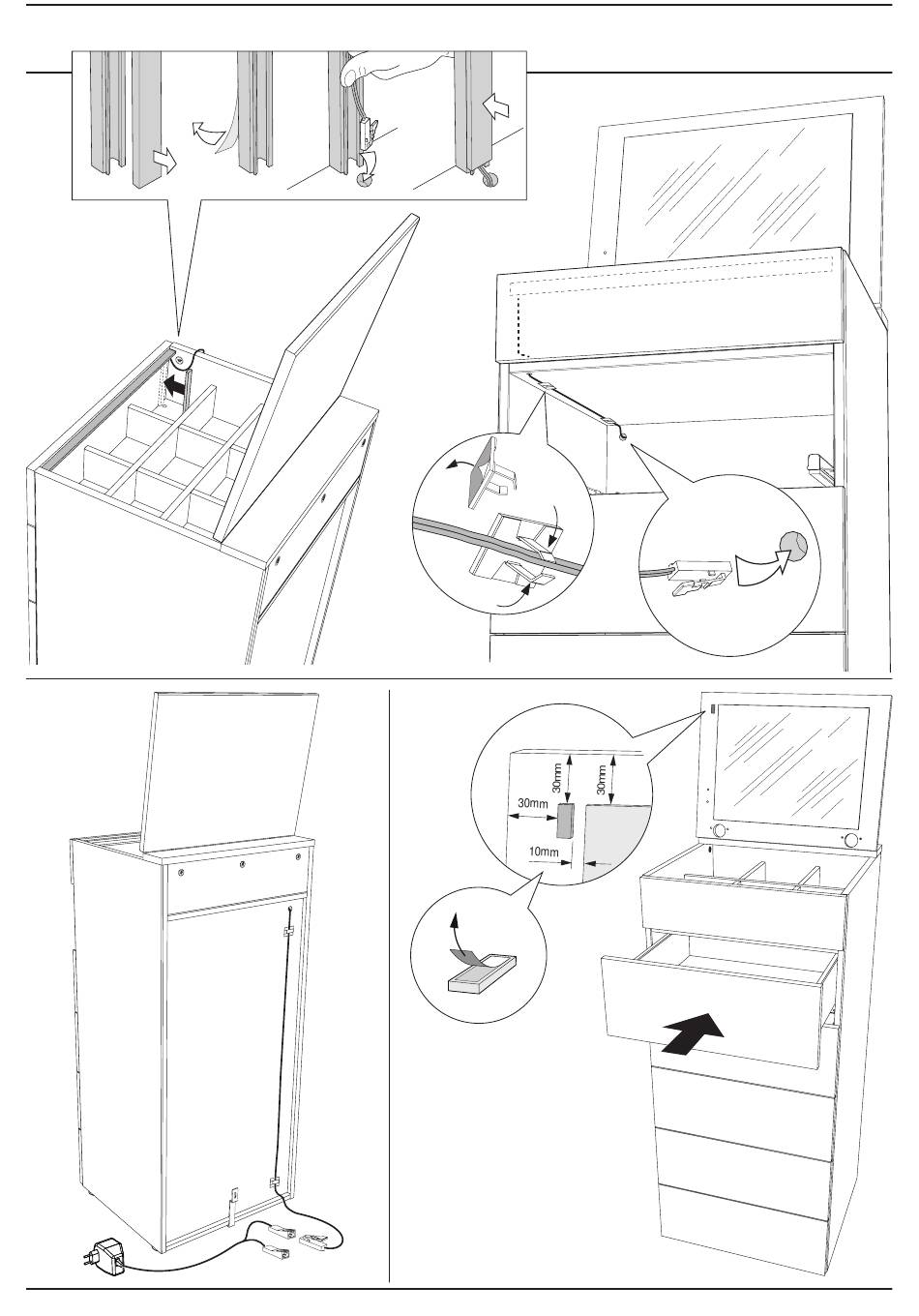 30mm
30mm
30mm
10mm