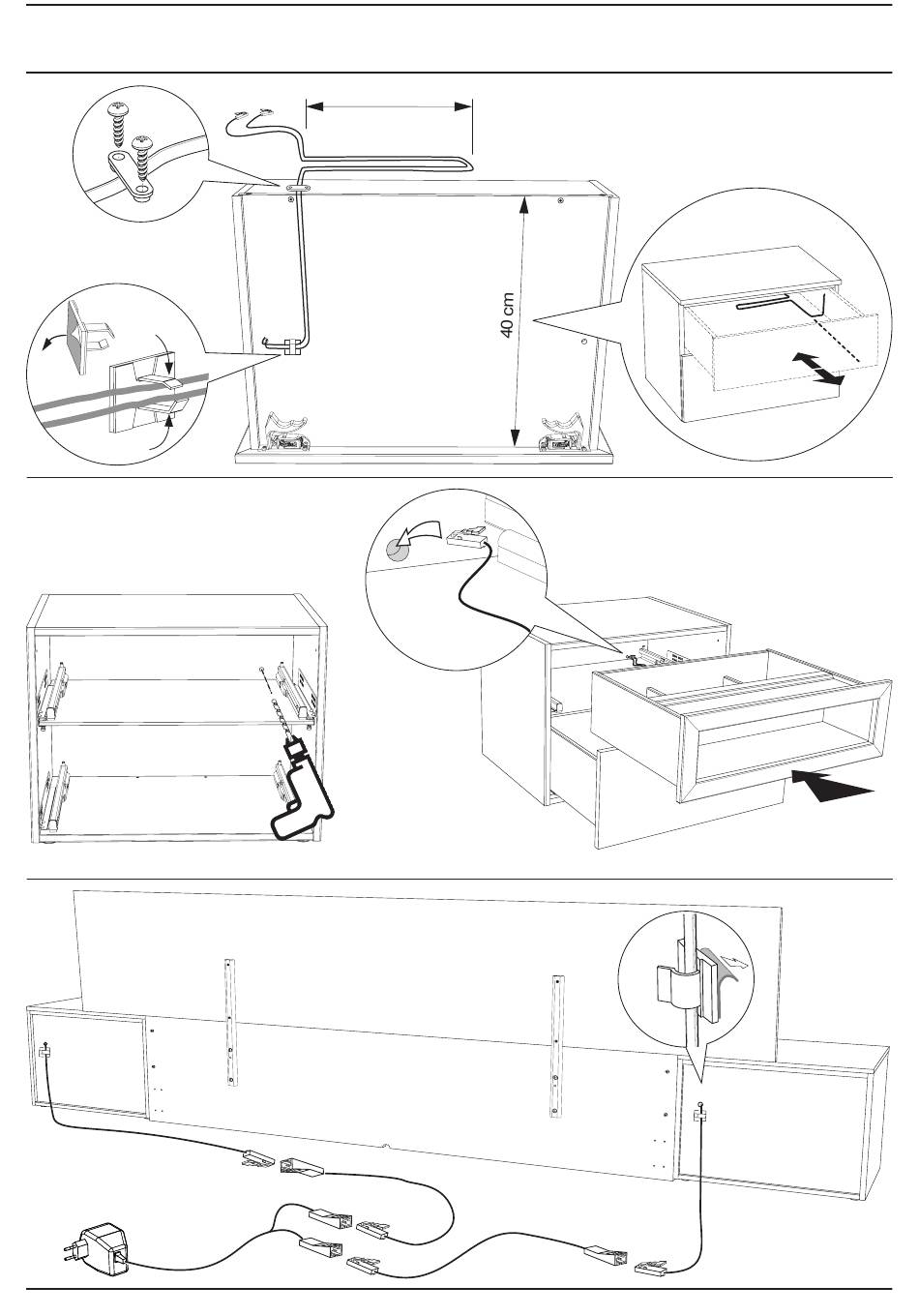 40 cm