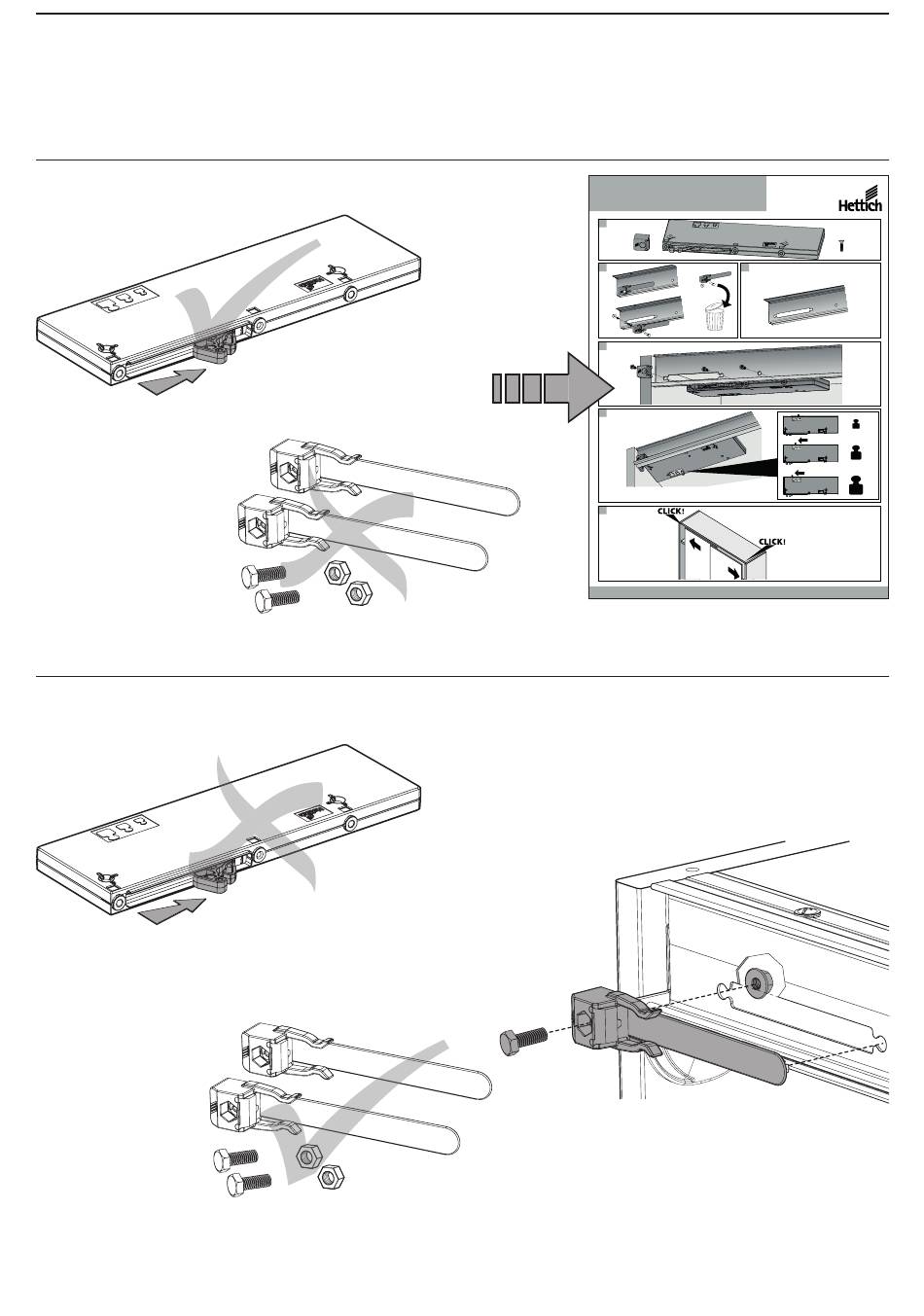 Hettich

CLICK!

CLICK!