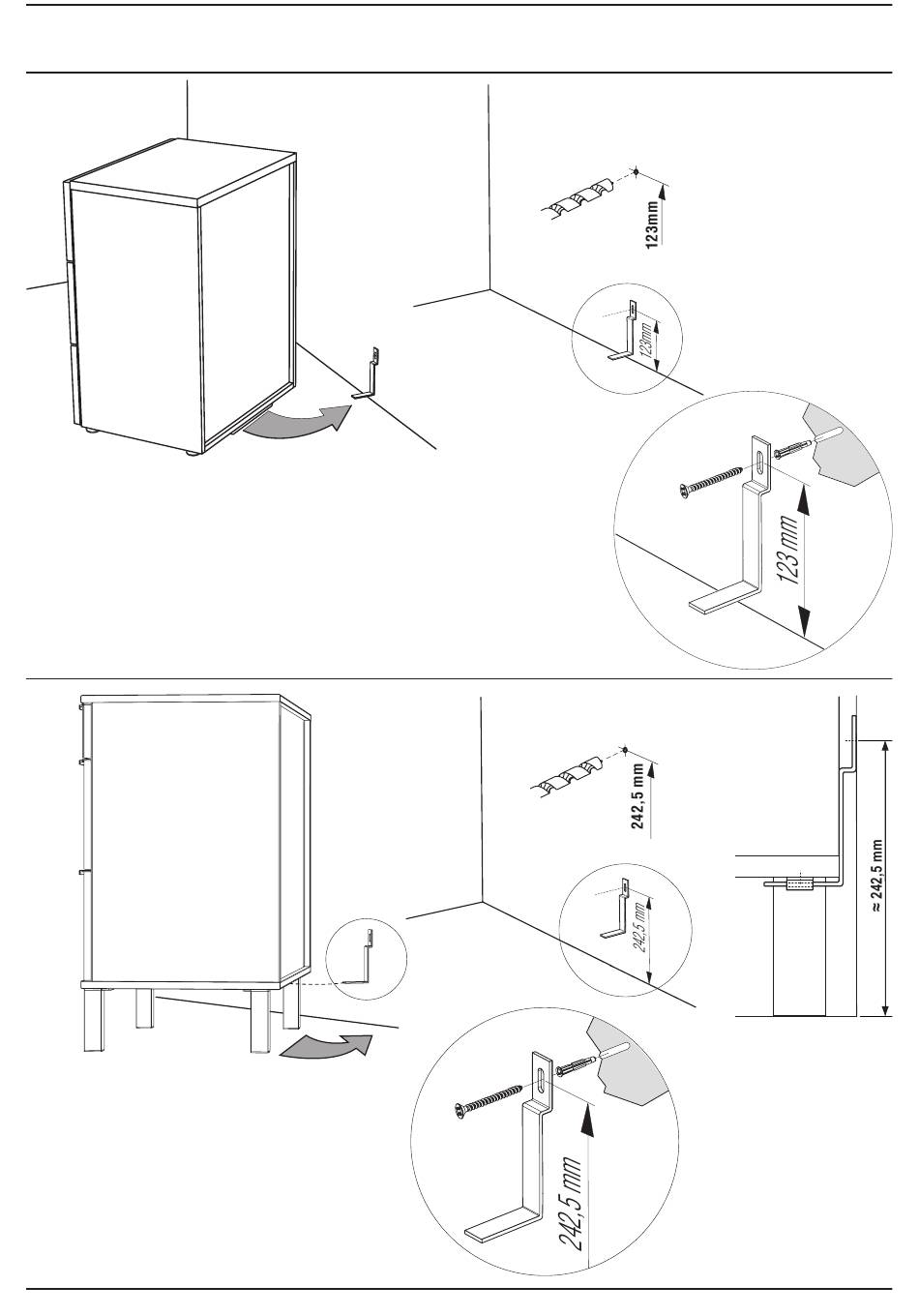 123mm

123mm

123 mm

242,5 mm

242,5 mm

≈ 242,5 mm

242,5 mm