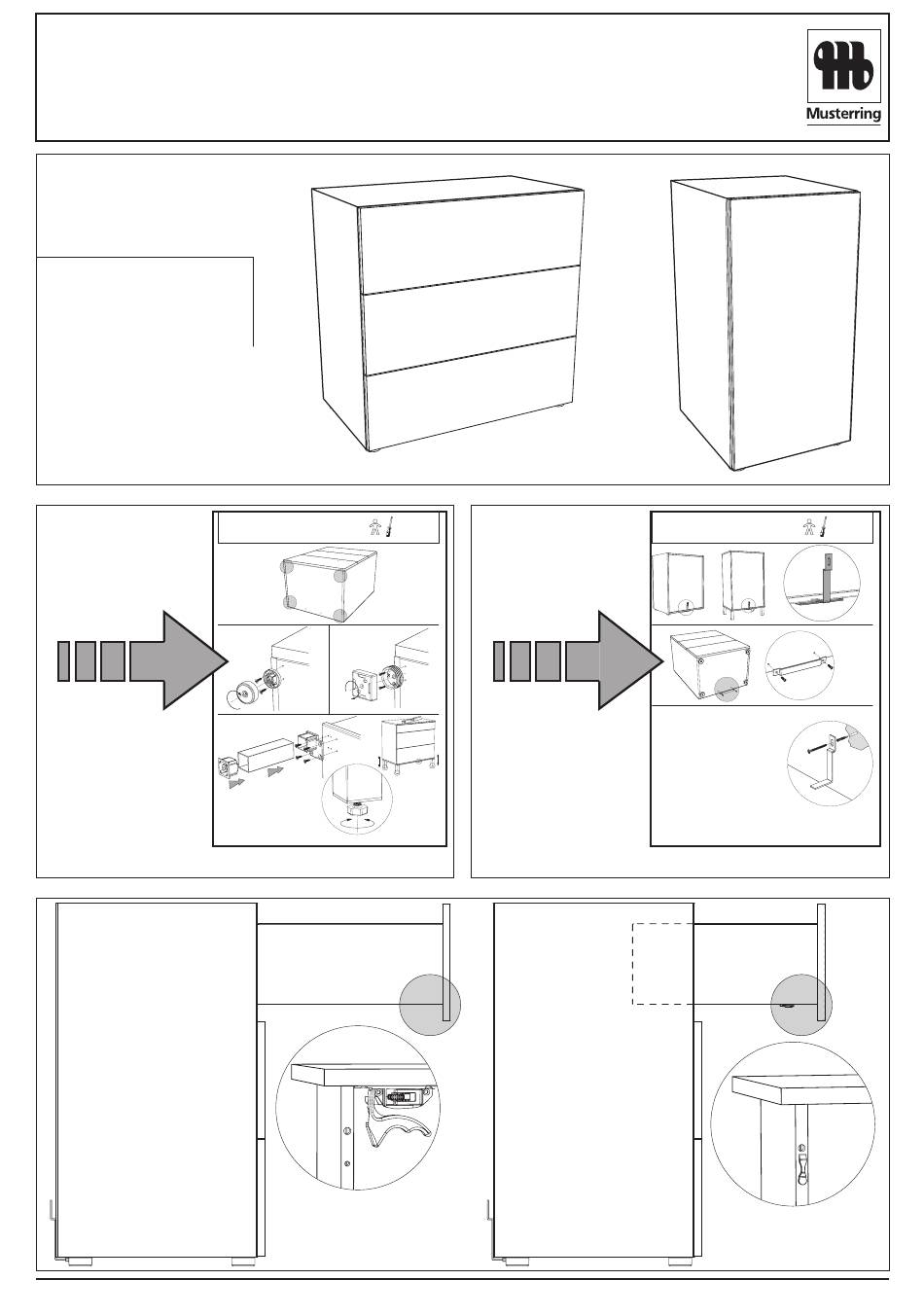 Musterring