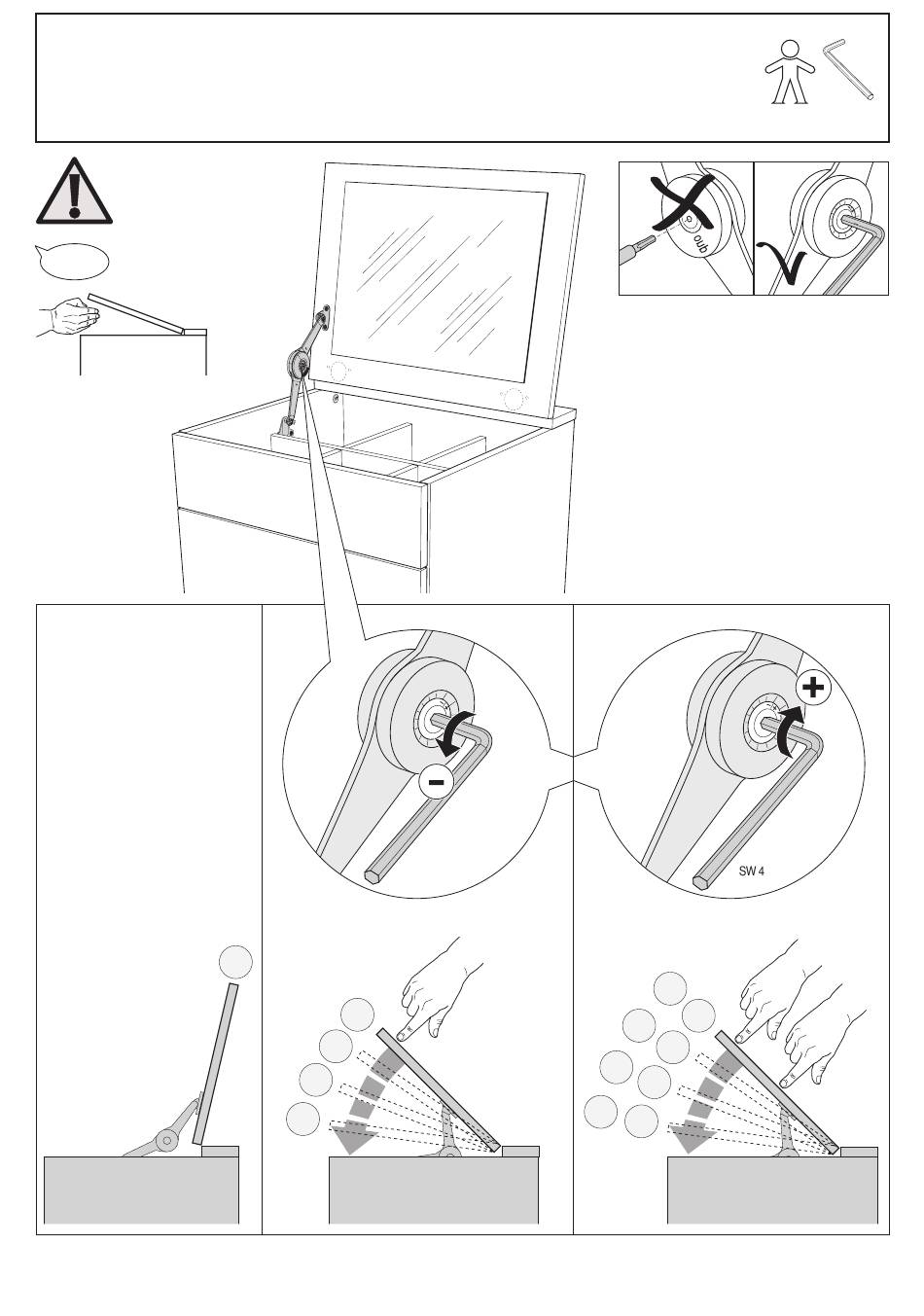 oub

SW 4