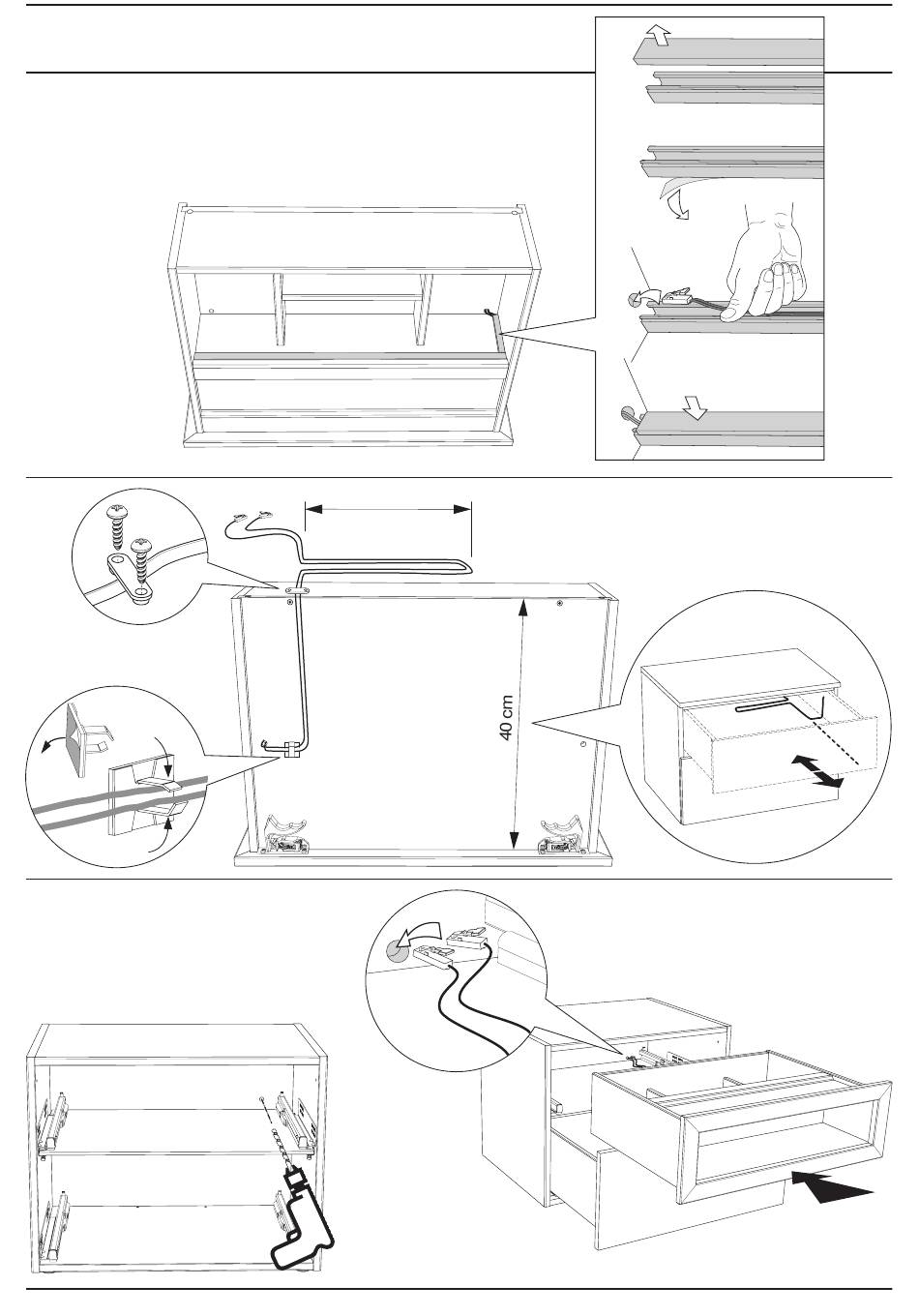 40 cm