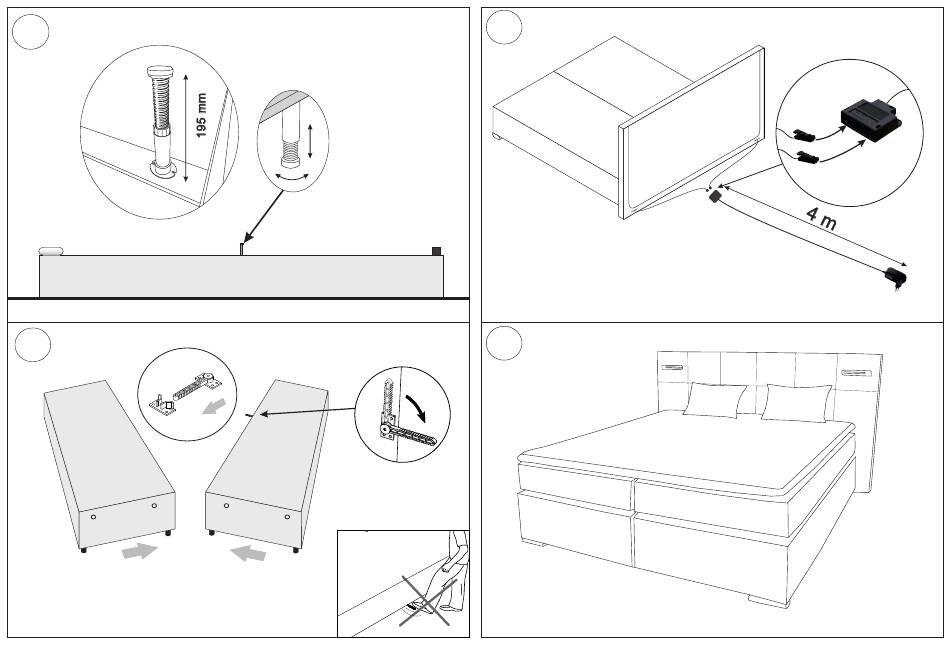 195 mm

4 m