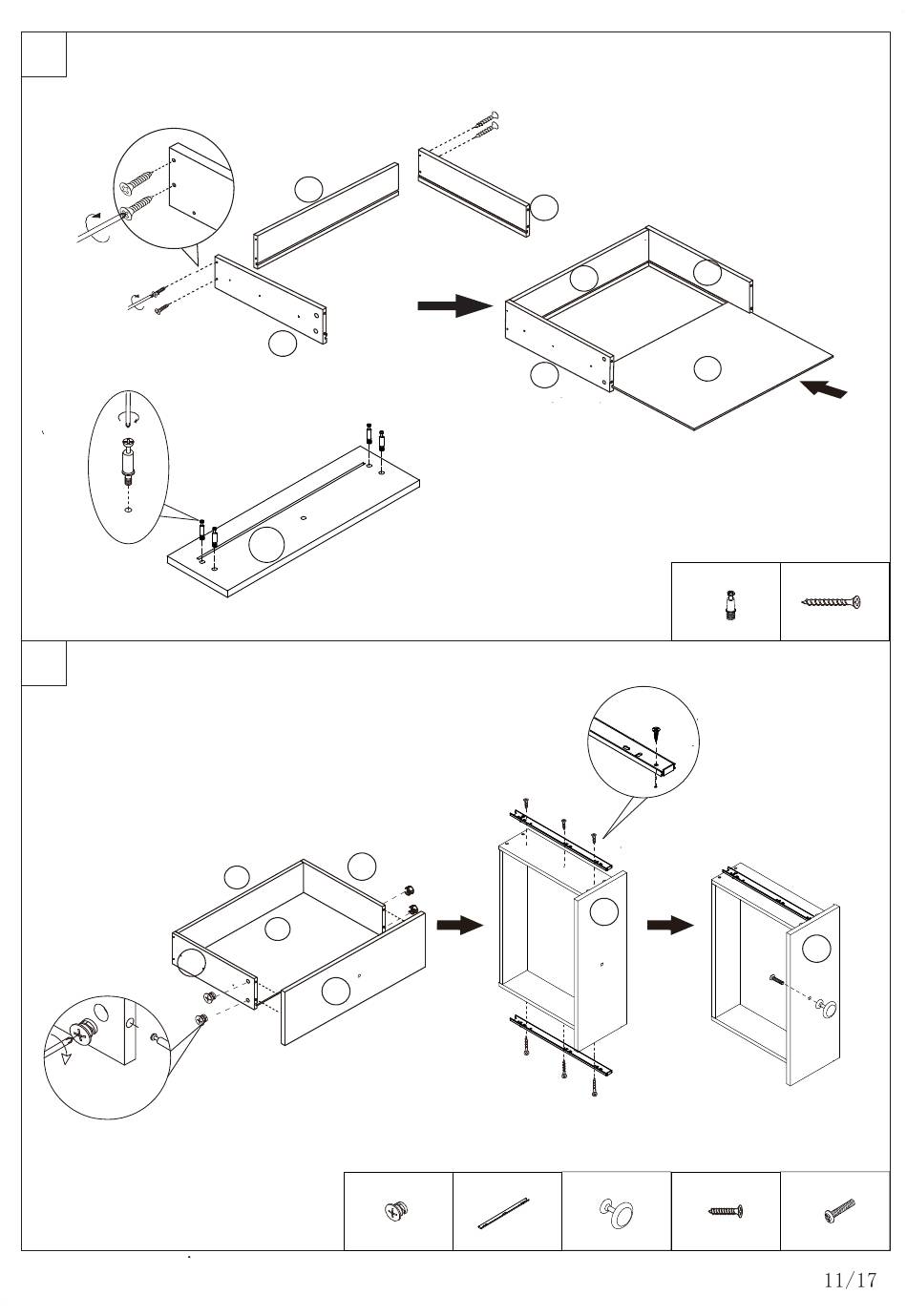 11/17