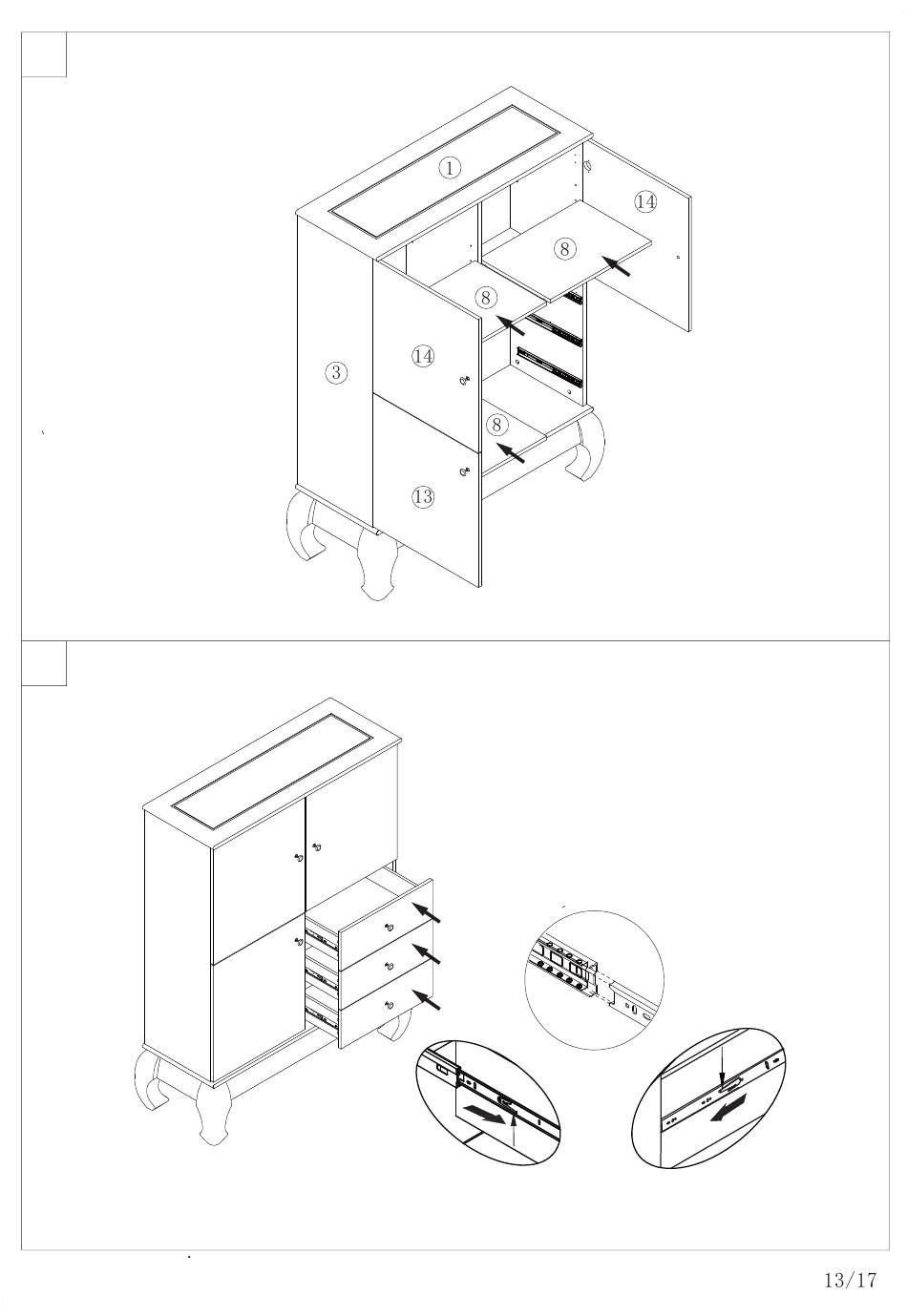 ①

⑭

⑧

⑧

⑭

③

⑧

⑬

13/17