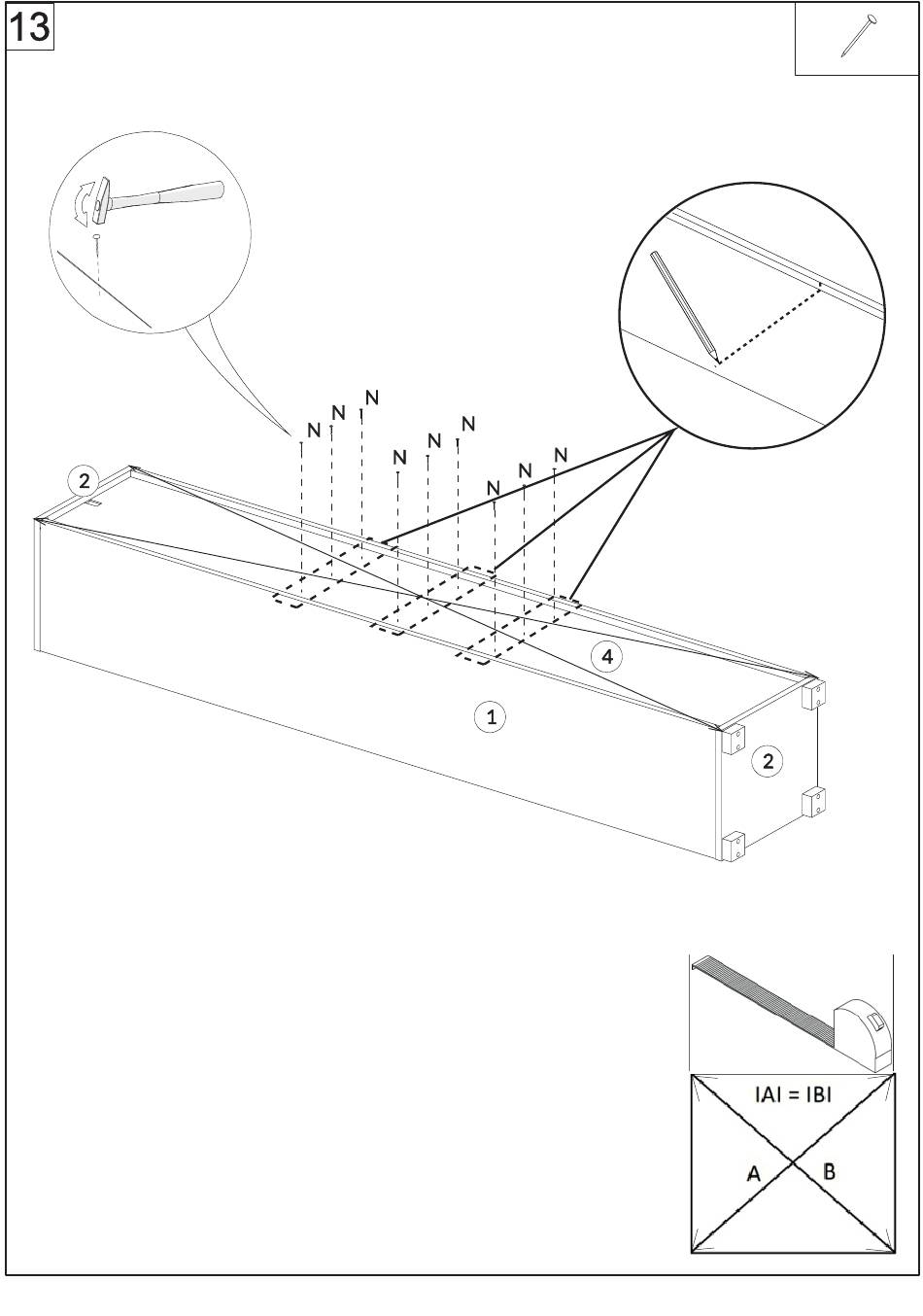 13

N N N N N N N N N

2

4

1

2

IAI = IBI

A B