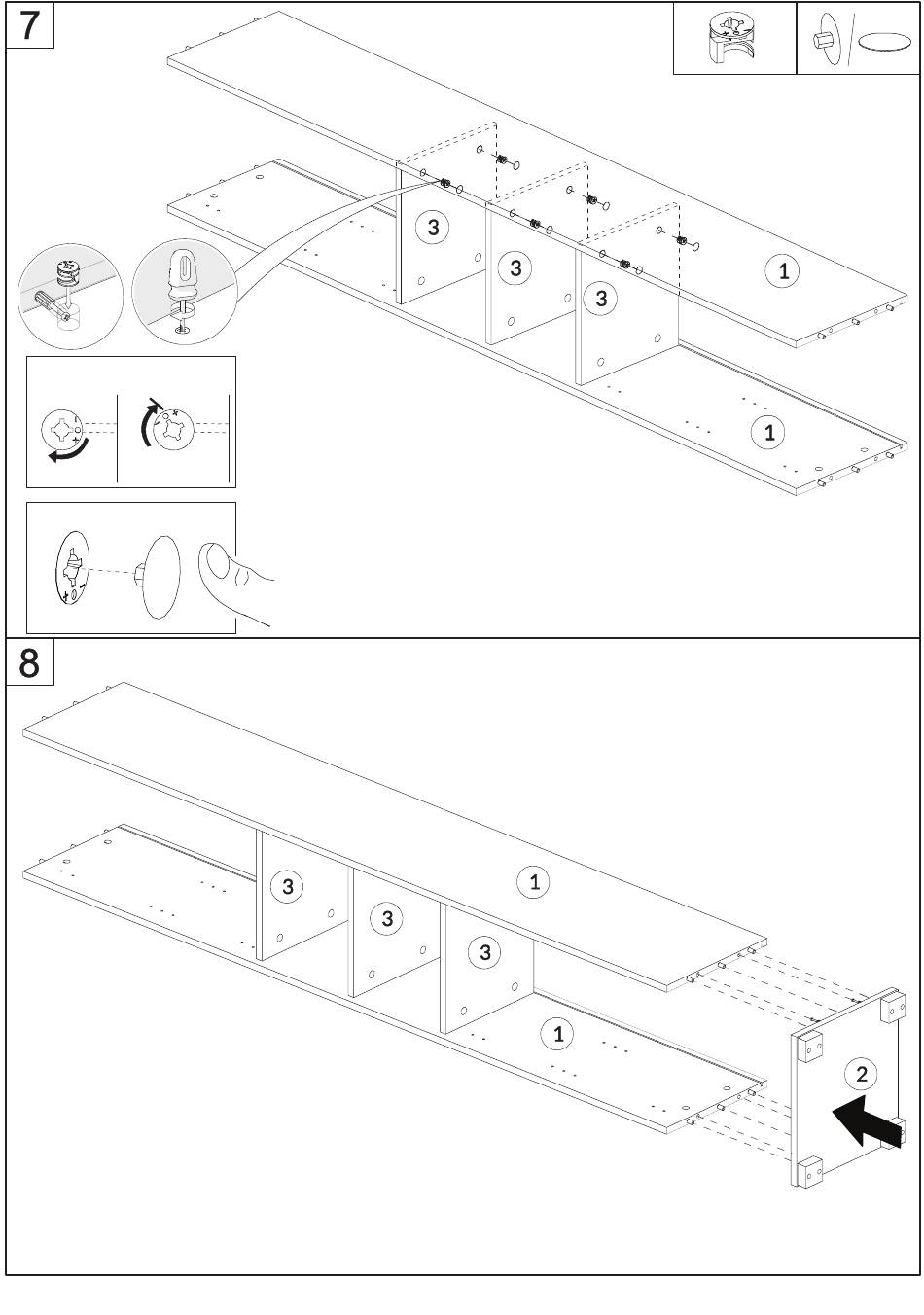 7

3

3

3

1

1

8

3

3

3

1

1

2