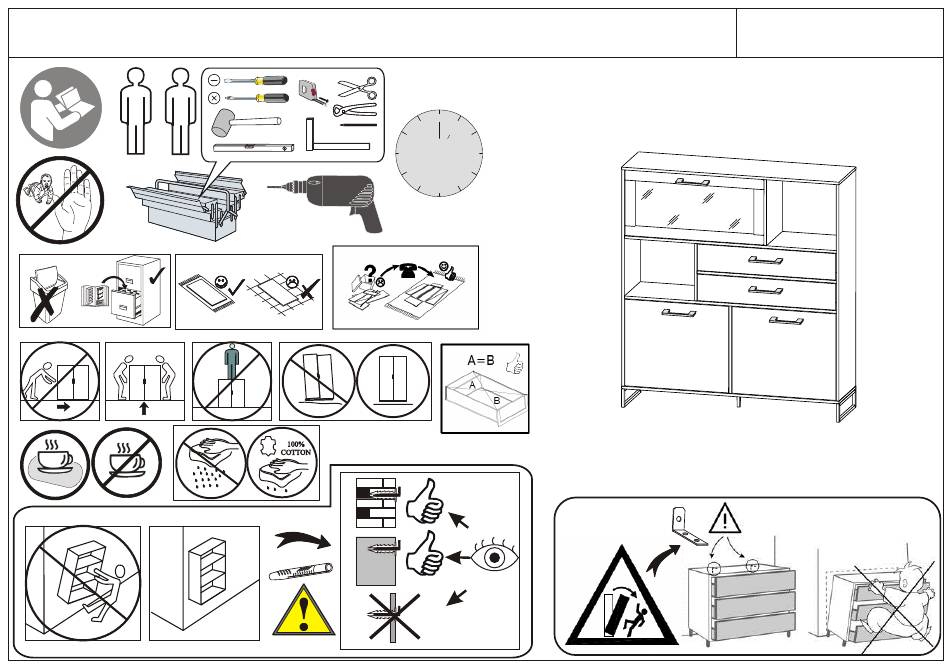 A=B

A

B

100% COTTON