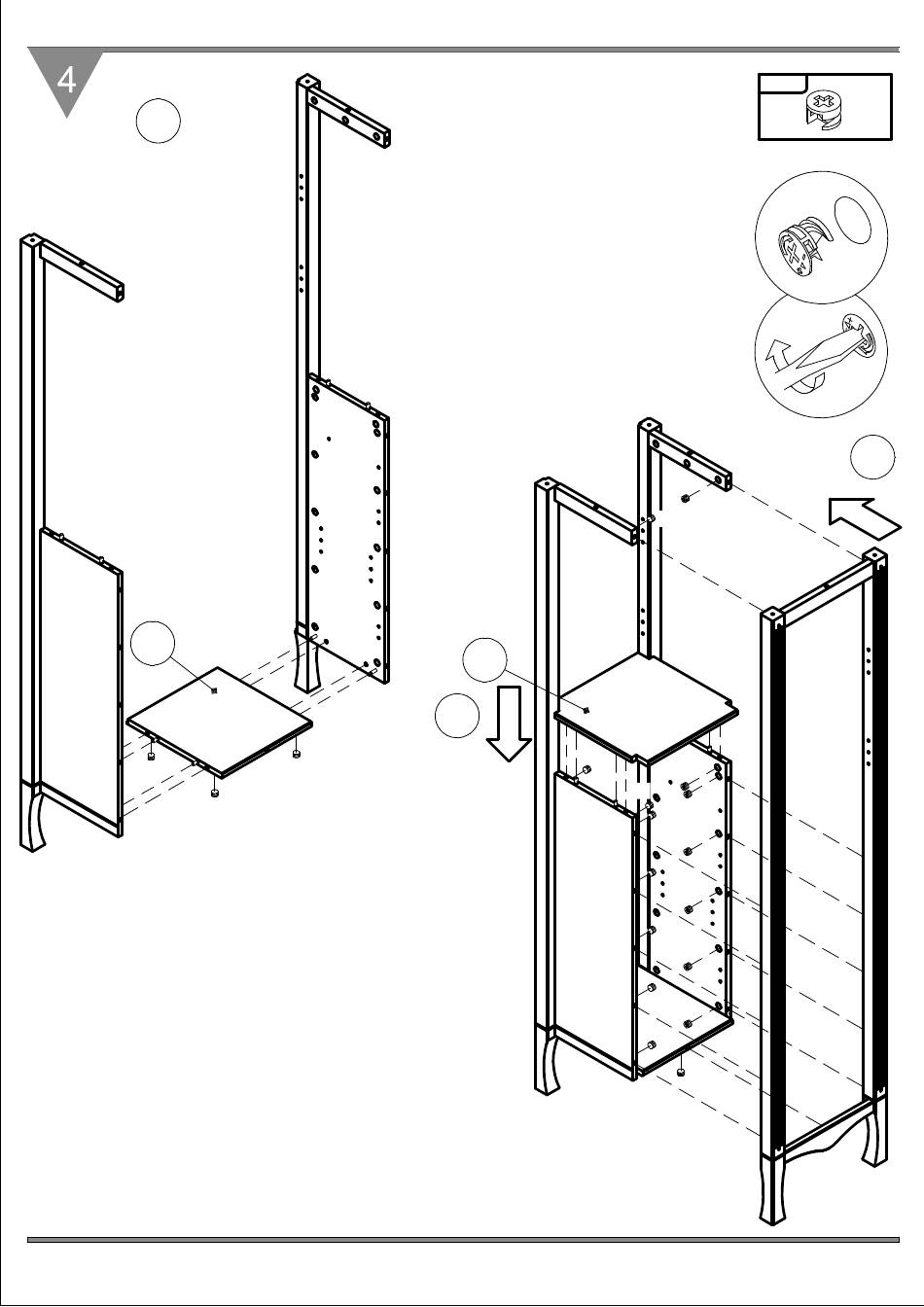 4