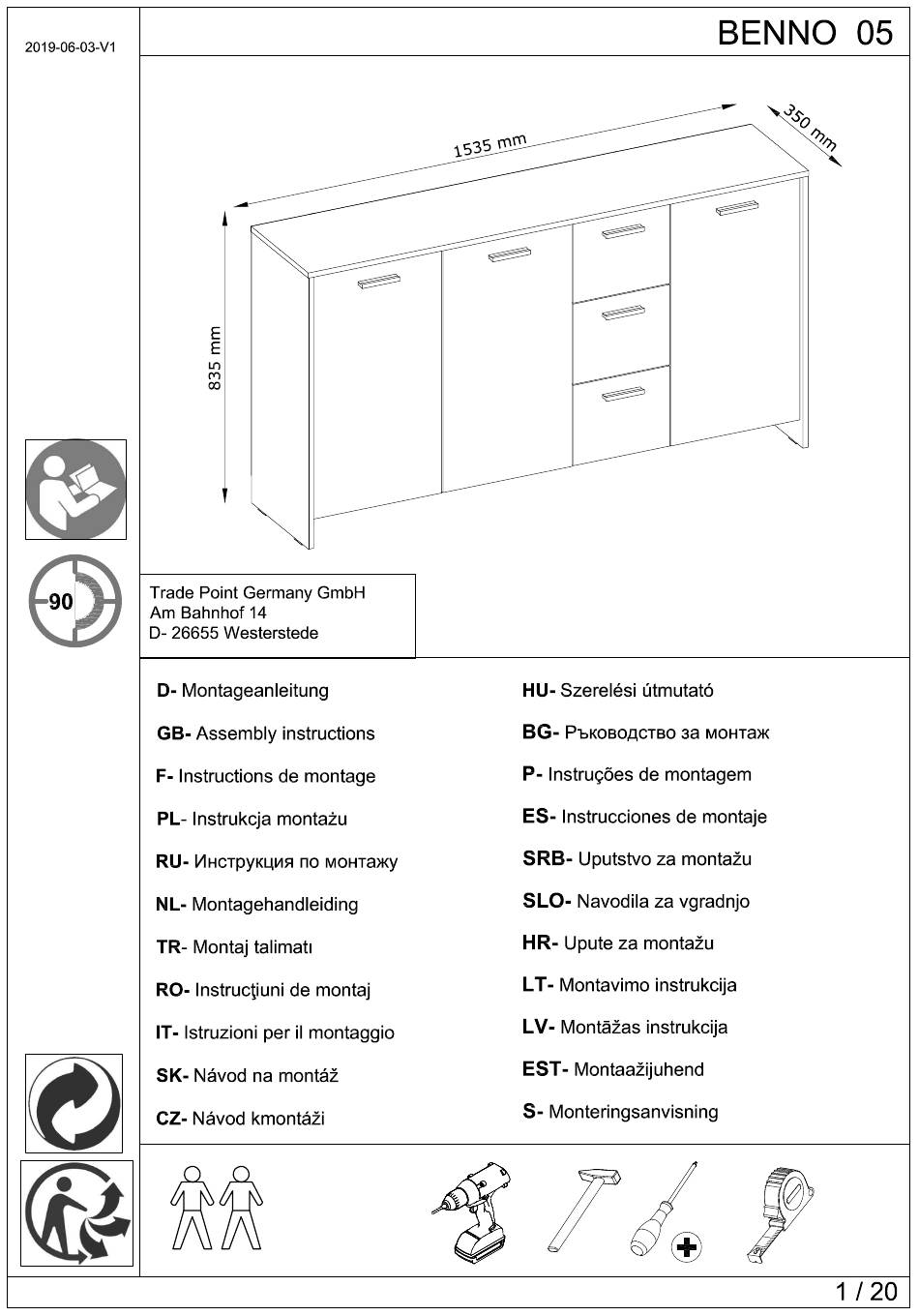 2019-06-03-V1

BENNO 05

1535 mm

350 mm

835 mm

90

Trade Point Germany GmbH
Am Bahnhof 14
D- 26655 Westerstede

D- Montageanleitung

GB- Assembly instructions

F- Instructions de montage

PL- Instrukcja montażu

RU- Инструкция по монтажу

NL- Montagehandleiding

TR- Montaj talimatı

RO- Instrucţiuni de montaj

IT- Istruzioni per il montaggio

SK- Návod na montáž

CZ- Návod kmontáži

HU- Szerelési útmutató

BG- Ръководство за монтаж

P- Instruções de montagem

ES- Instrucciones de montaje

SRB- Uputstvo za montažu

SLO- Navodila za vgradnjo

HR- Upute za montažu

LT- Montavimo instrukcija

LV- Montāžas instrukcija

EST- Montaažijuhend

S- Monteringsanvisning

1 / 20