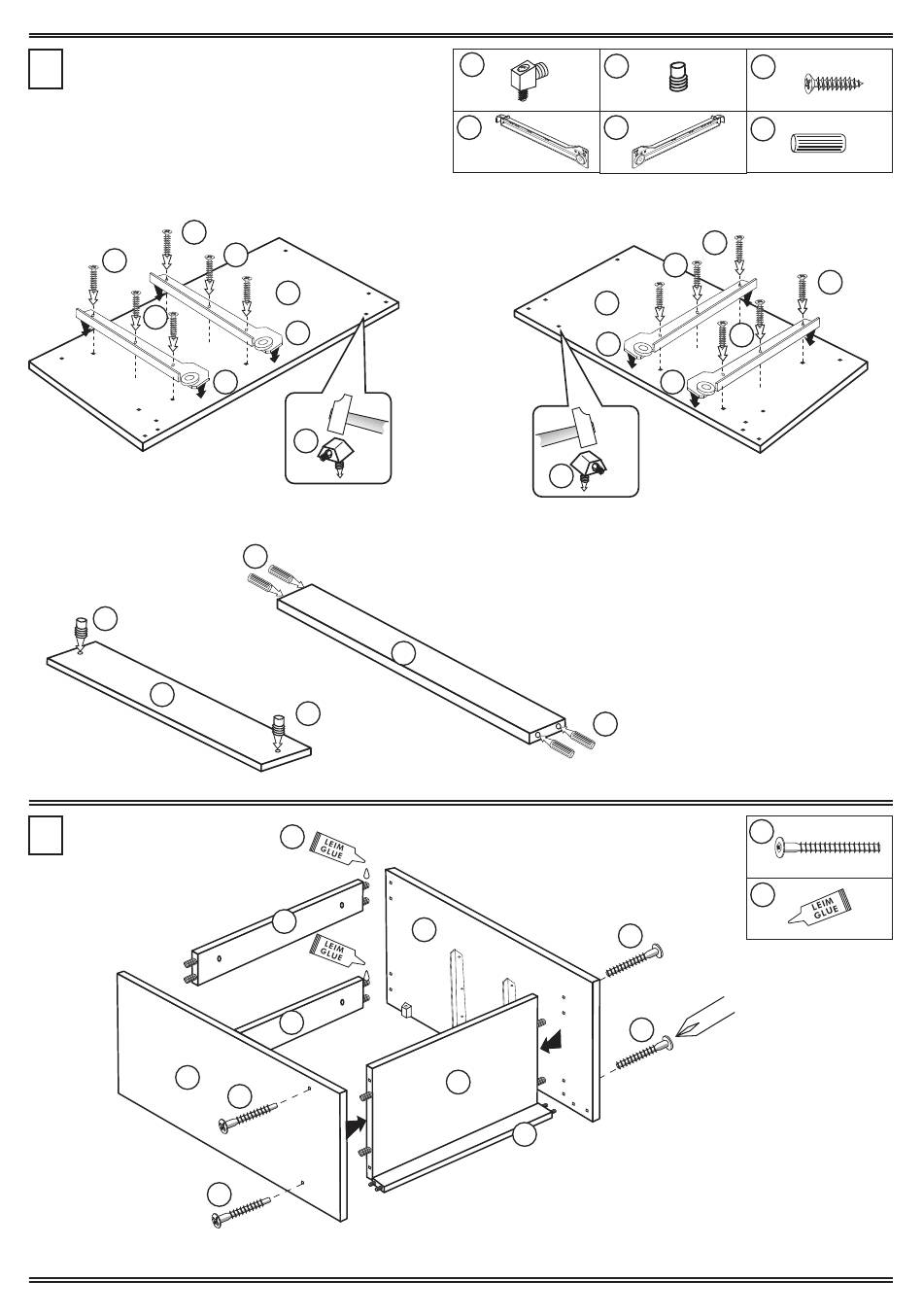 LEIM GLUE

LEIM GLUE

LEIM GLUE