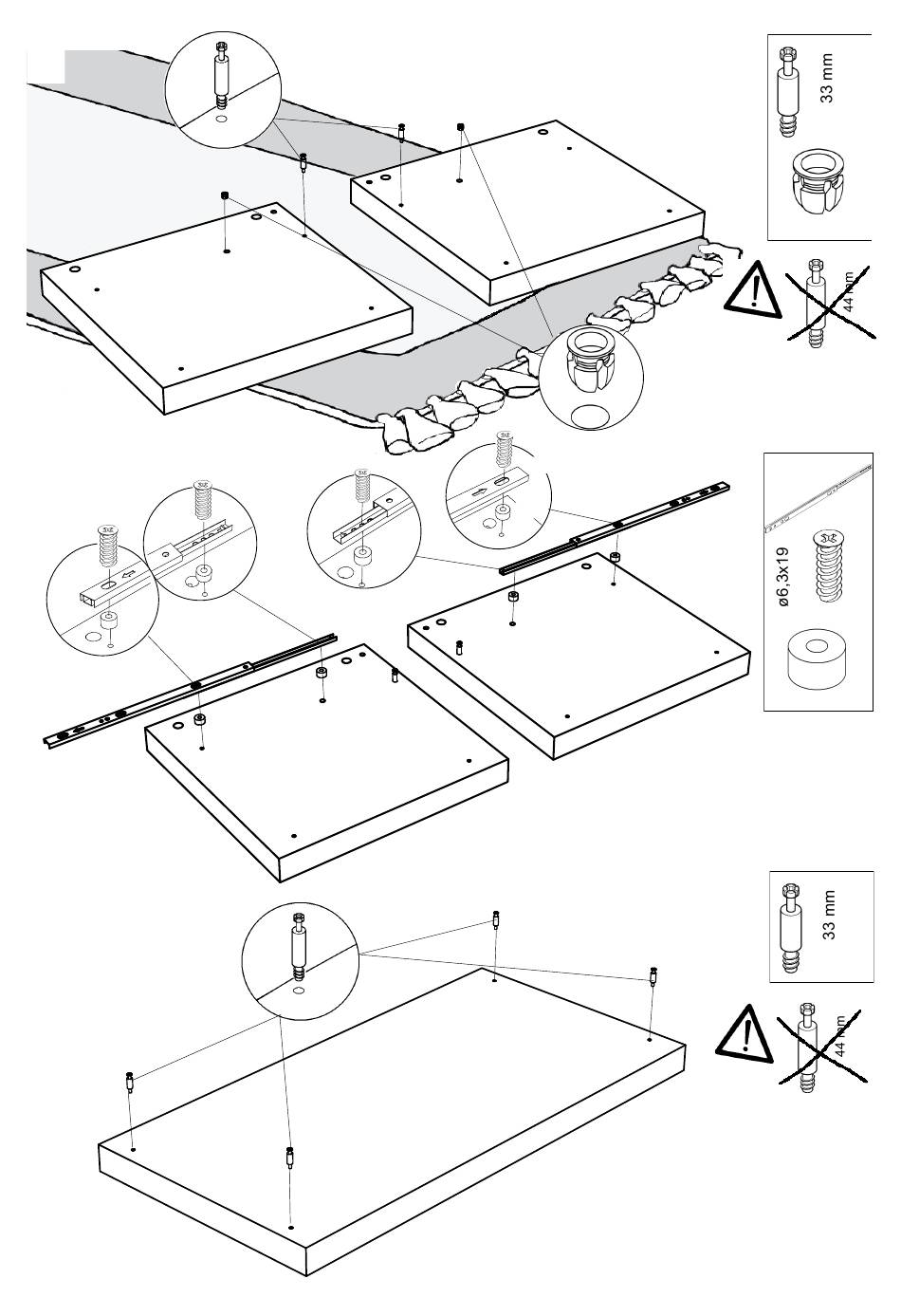 33 mm

44 mm

ø6,3x19

33 mm

44 mm