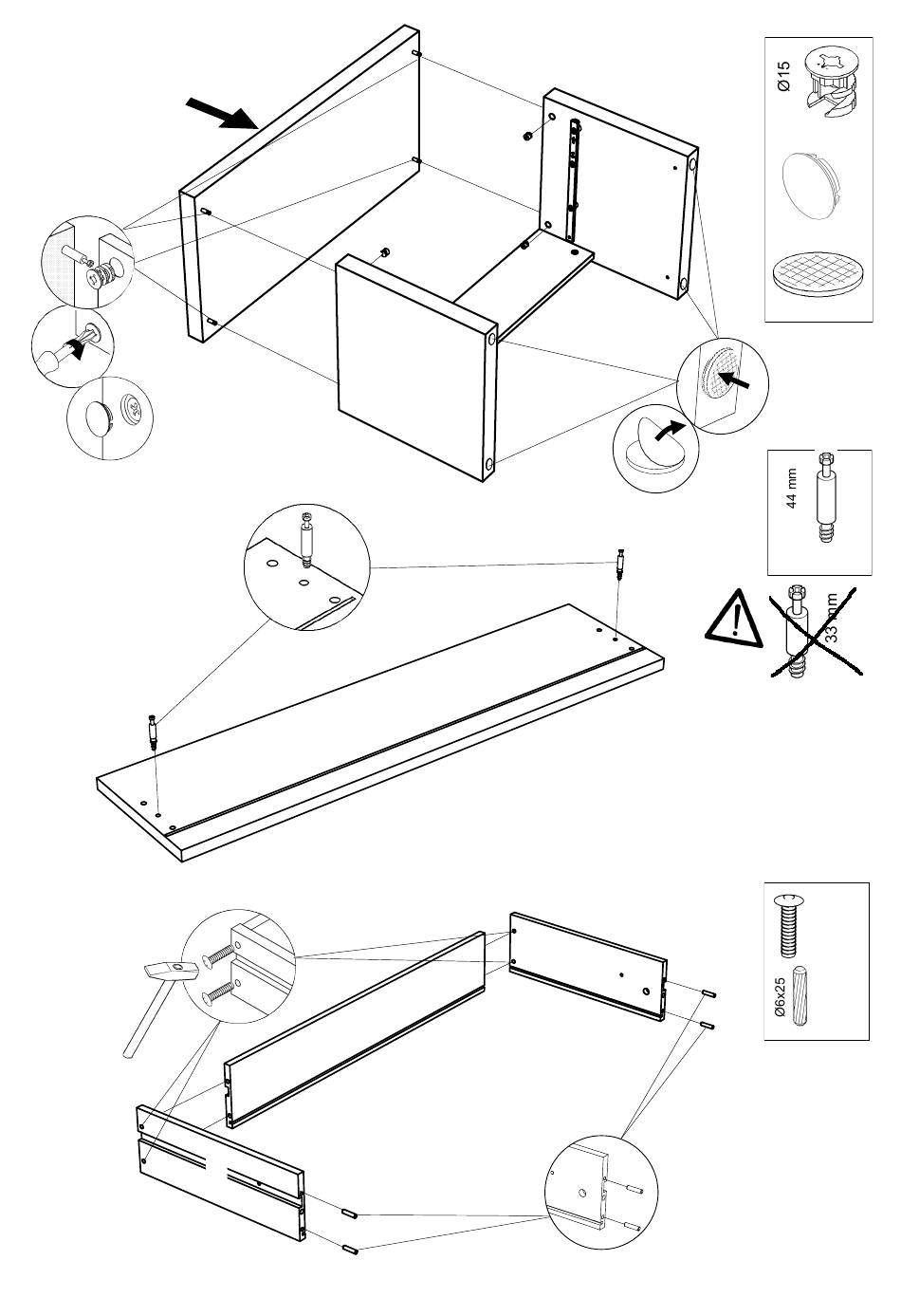 Ø15

44 mm

33 mm

Ø6x25